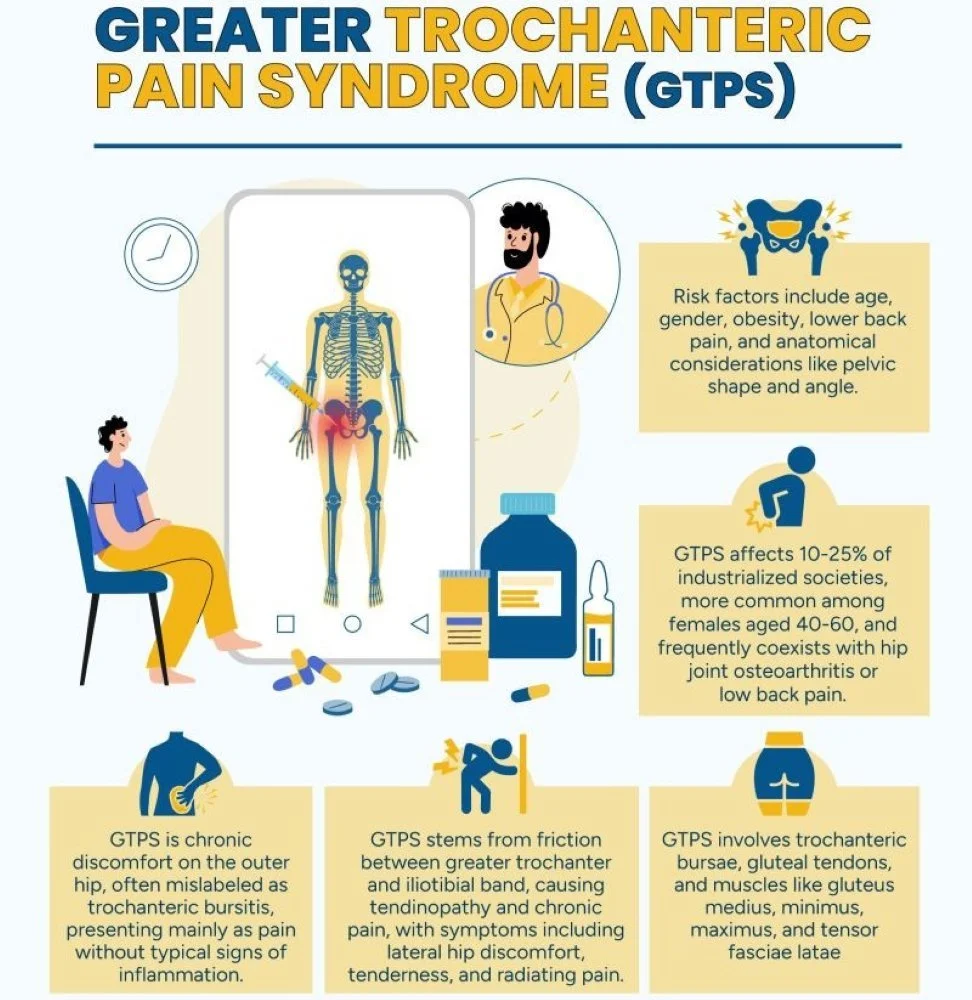 GREATER TROCHANTERIC PAIN SYNDROME (GTPS)

Risk factors include age, gender, obesity, lower back pain, and anatomical considerations like pelvic shape and angle.

GTPS affects 10-25% of industrialized societies, more common among females aged 40-60, and frequently coexists with hip joint osteoarthritis or low back pain.

GTPS is chronic discomfort on the outer hip, often mislabeled as trochanteric bursitis, presenting mainly as pain without typical signs of inflammation.

GTPS stems from friction between greater trochanter and iliotibial band, causing tendinopathy and chronic pain, with symptoms including lateral hip discomfort, tenderness, and radiating pain.

GTPS involves trochanteric bursae, gluteal tendons, and muscles like gluteus medius, minimus, maximus, and tensor fasciae latae