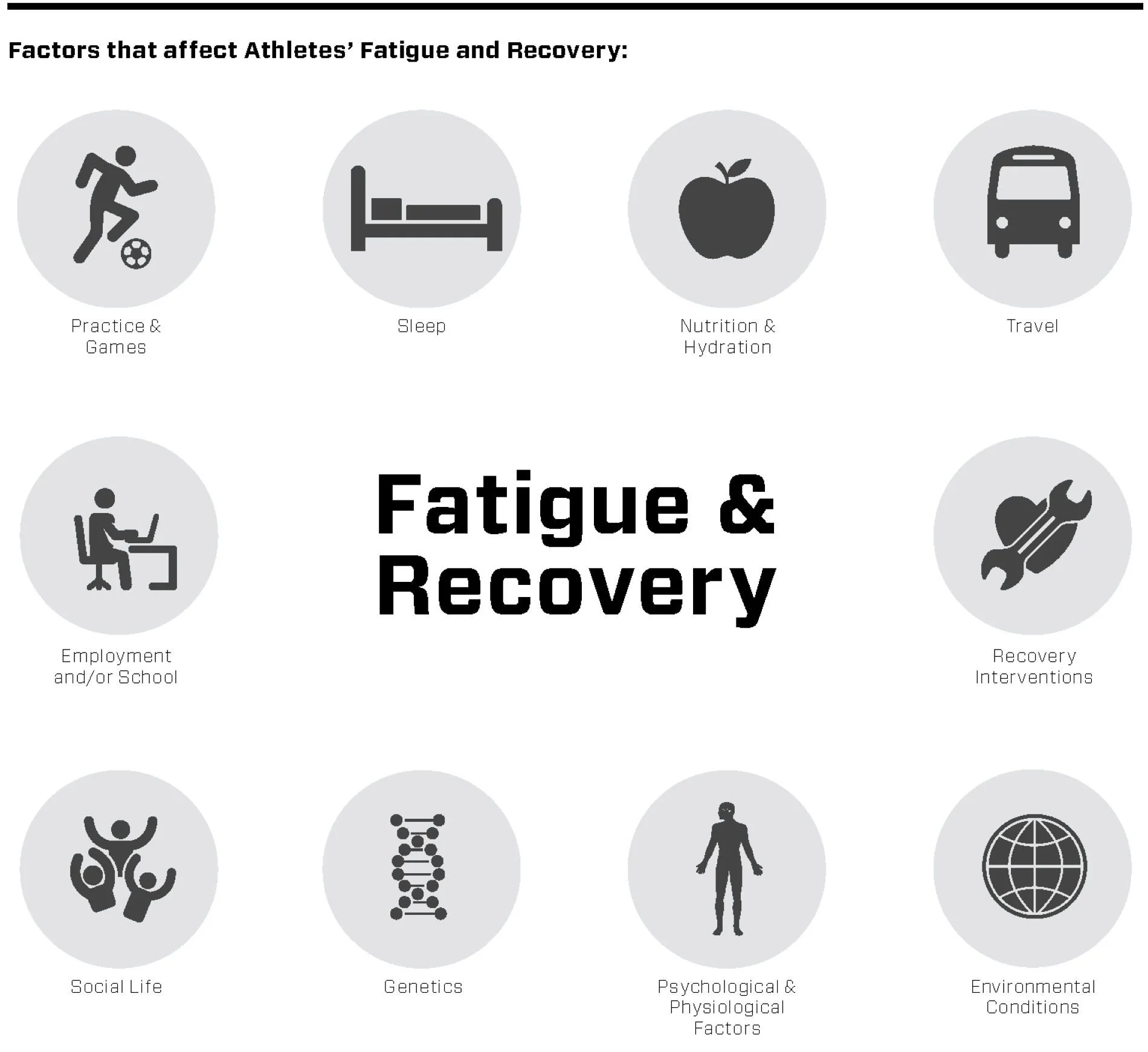 Factors that affect Athletes' Fatigue and Recovery:

Practice & Games

Sleep

Nutrition & Hydration

Travel

Employment and/or School

Fatigue & Recovery

Recovery Interventions

Social Life

Genetics

Psychological & Physiological Factors

Environmental Conditions