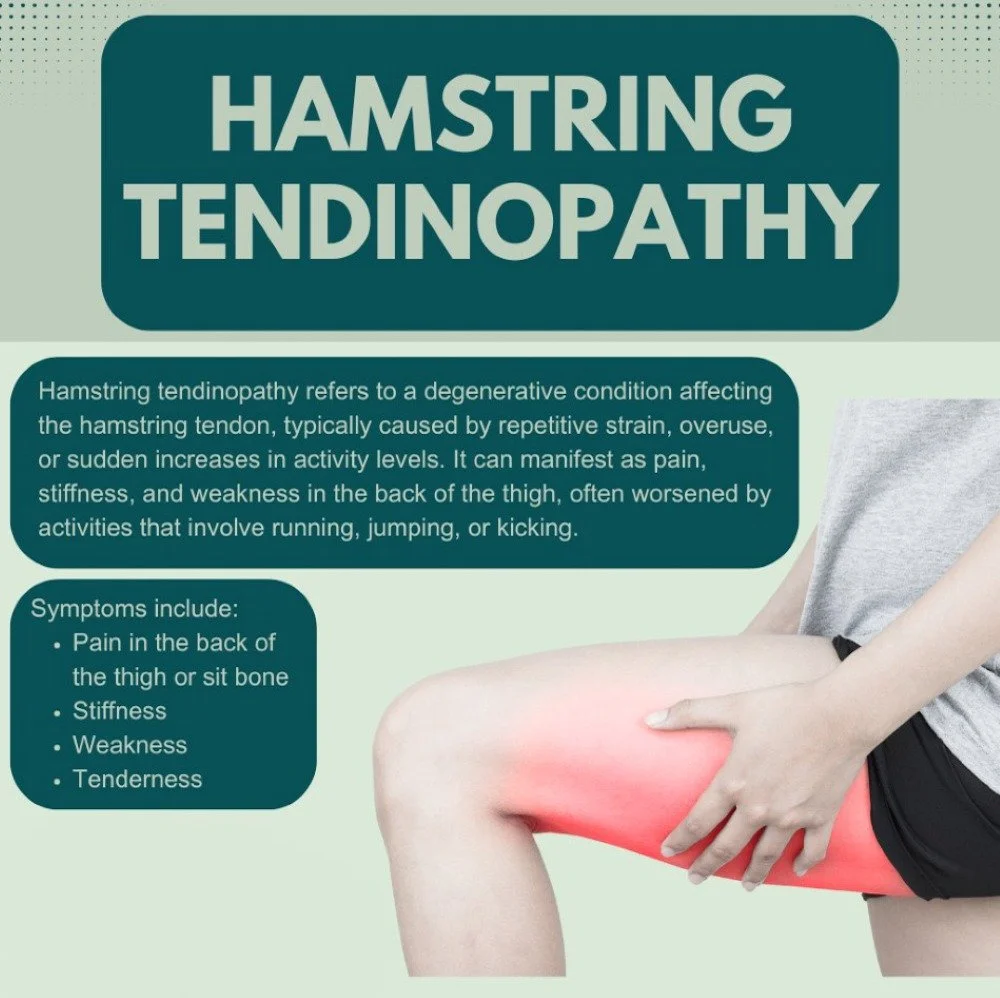 HAMSTRING TENDINOPATHY

Hamstring tendinopathy refers to a degenerative condition affecting the hamstring tendon, typically caused by repetitive strain, overuse, or sudden increases in activity levels. It can manifest as pain, stiffness, and weakness in the back of the thigh, often worsened by activities that involve running, jumping, or kicking.

Symptoms include:
• Pain in the back of the thigh or sit bone
• Stiffness
• Weakness
• Tenderness