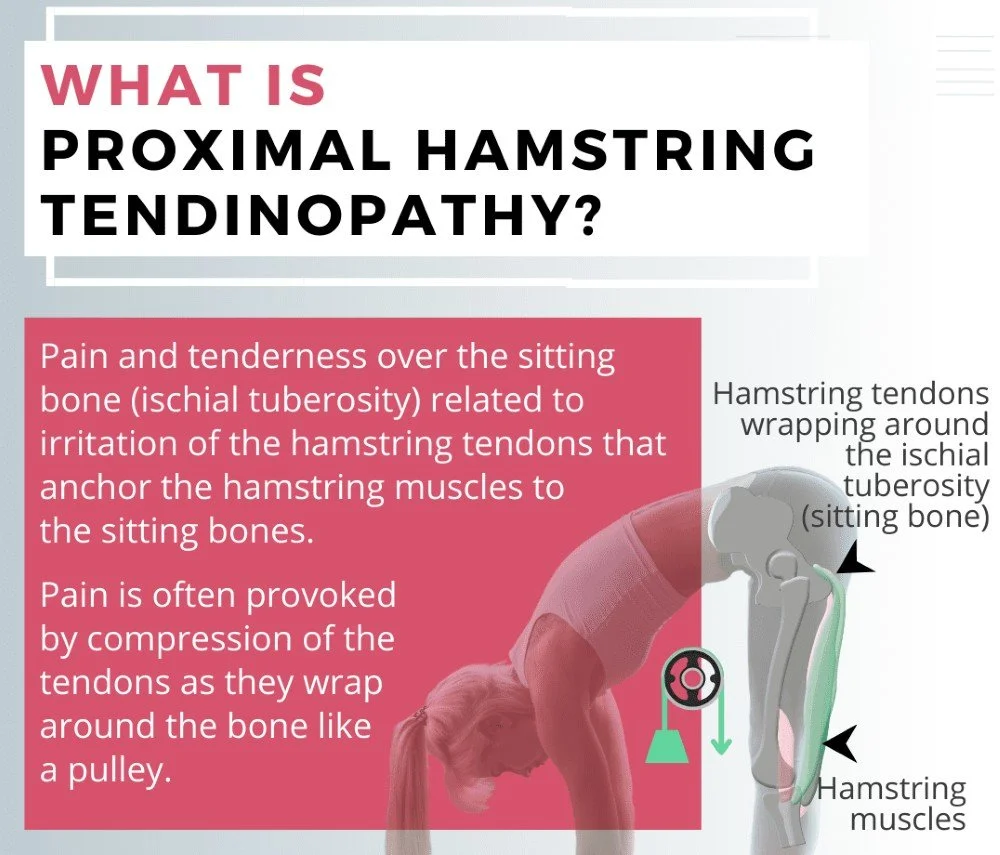 WHAT IS
PROXIMAL HAMSTRING TENDINOPATHY?

Pain and tenderness over the sitting bone (ischial tuberosity) related to irritation of the hamstring tendons that anchor the hamstring muscles to the sitting bones.

Pain is often provoked by compression of the tendons as they wrap around the bone like a pulley.

Hamstring tendons wrapping around the ischial tuberosity (sitting bone)

Hamstring muscles