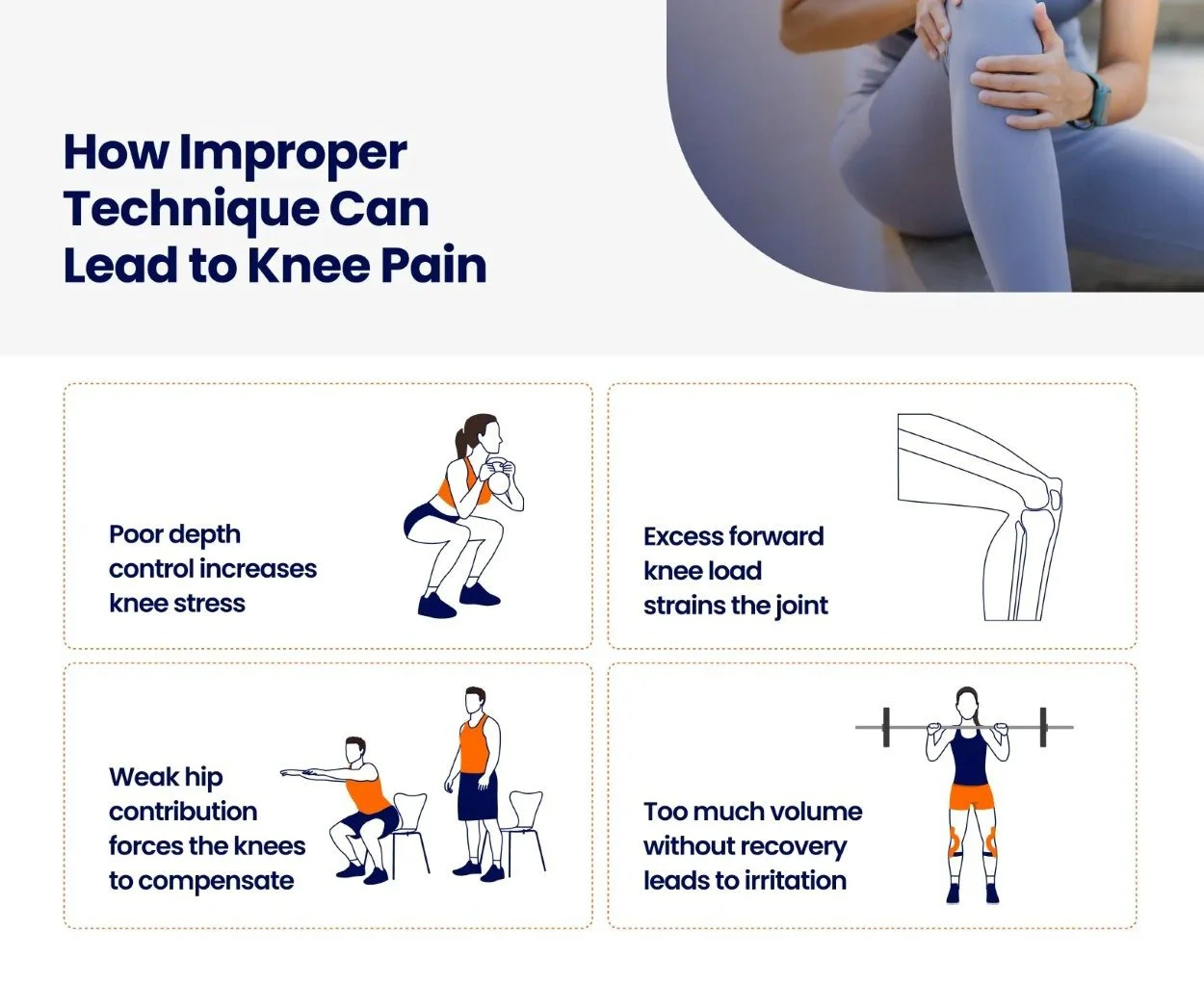 How Improper Technique Can Lead to Knee Pain

Poor depth control increases knee stress

Excess forward knee load strains the joint

Weak hip contribution forces the knees to compensate

Too much volume without recovery leads to irritation