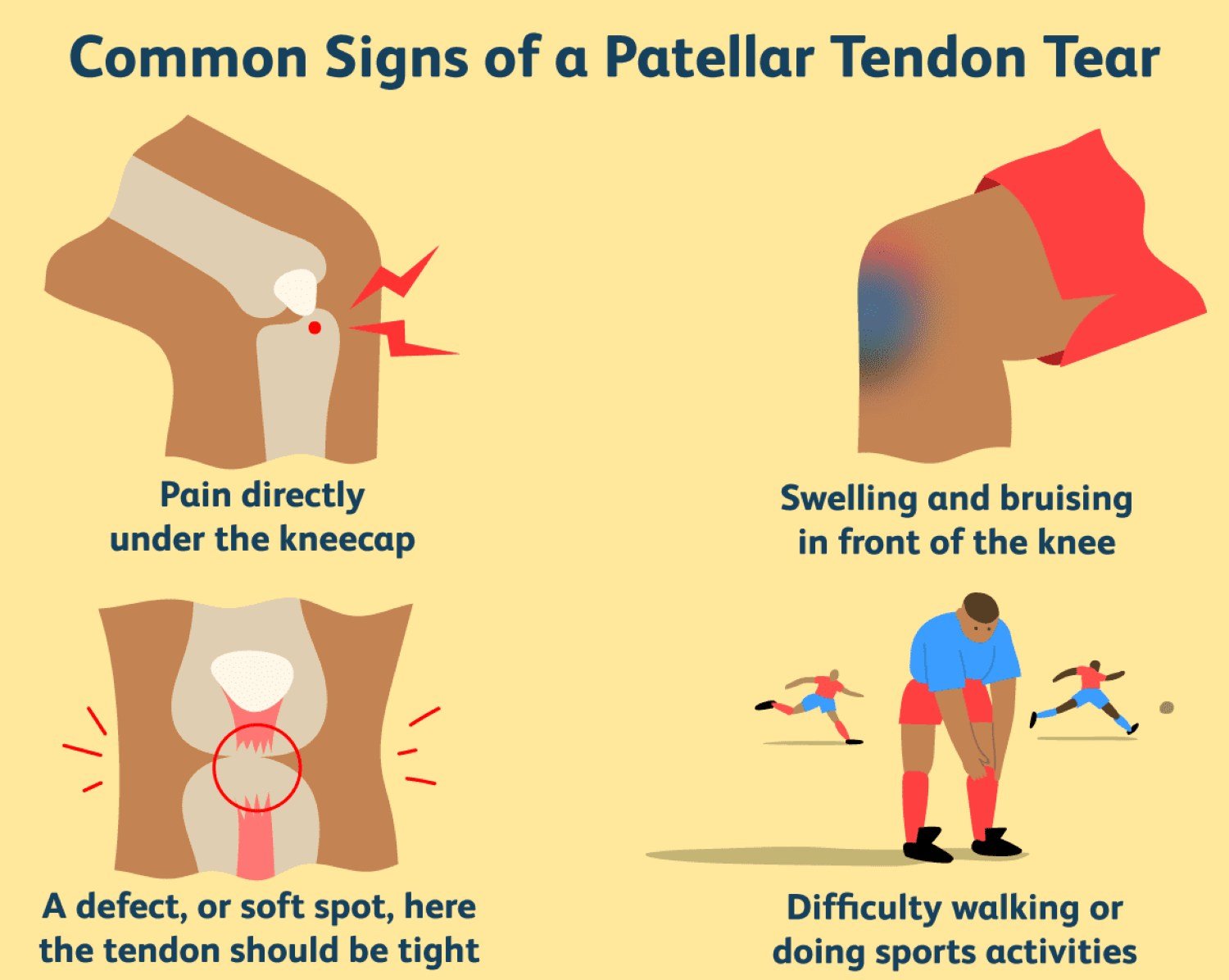 Common Signs of a Patellar Tendon Tear

Pain directly under the kneecap

Swelling and bruising in front of the knee

A defect, or soft spot, here the tendon should be tight

Difficulty walking or doing sports activities