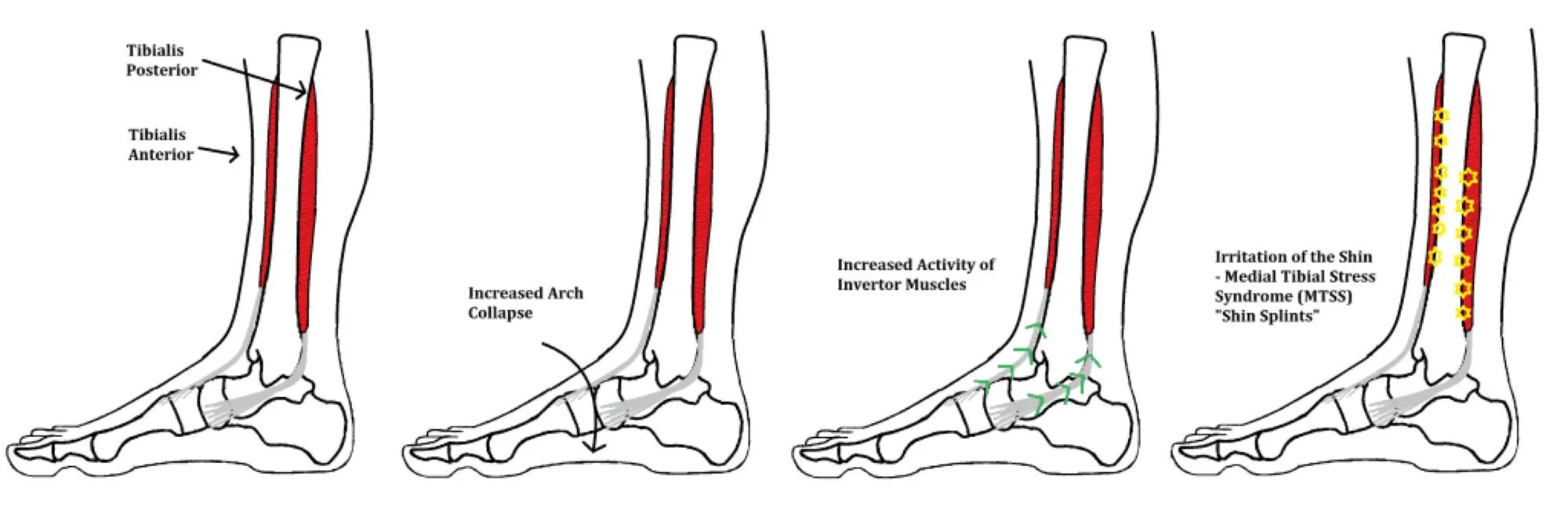 Tibialis Posterior

Tibialis Anterior

Increased Arch Collapse

Increased Activity of Invertor Muscles

Irritation of the Shin - Medial Tibial Stress Syndrome (MTSS) "Shin Splints"