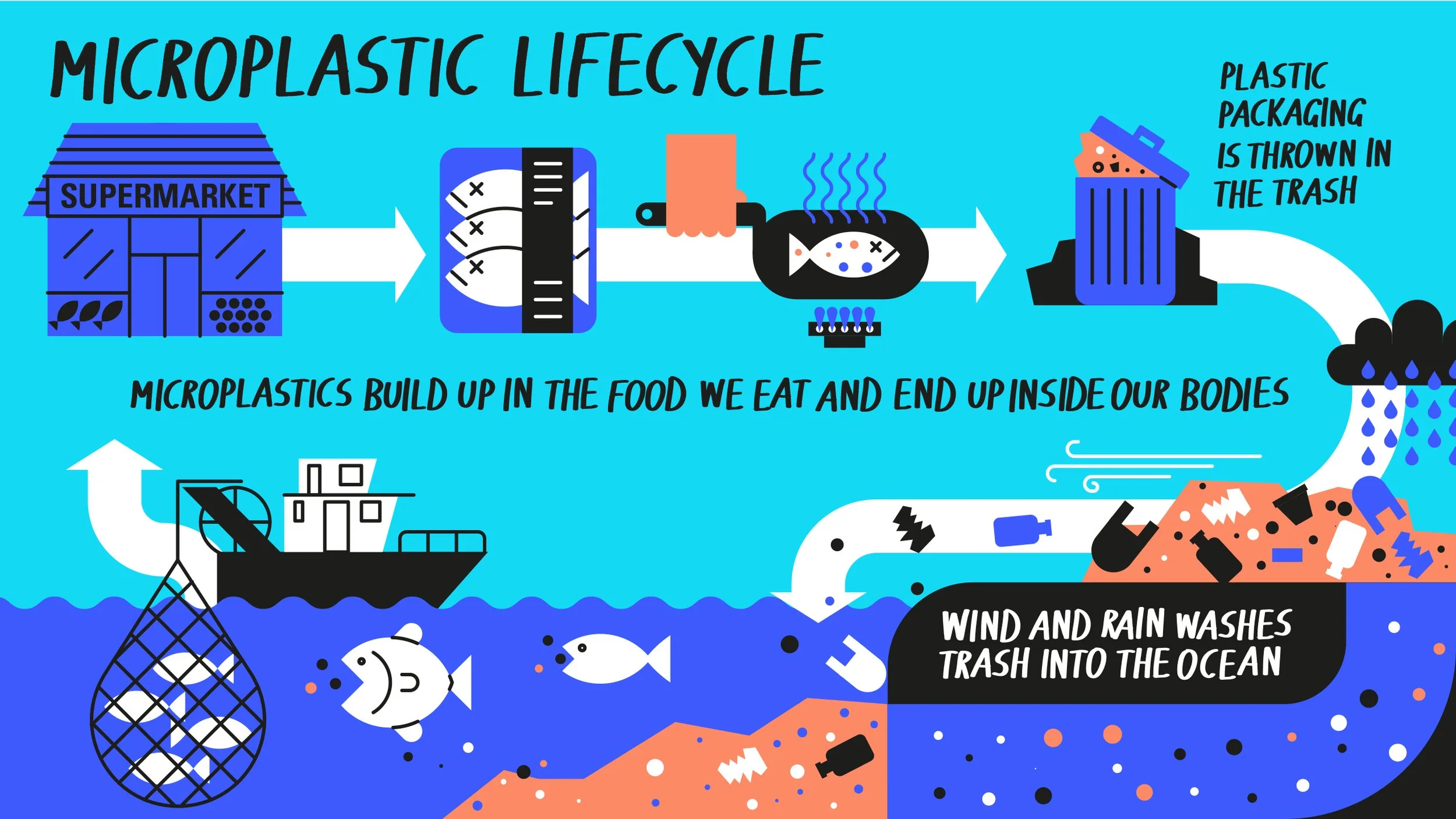 MICROPLASTIC LIFECYCLE

SUPERMARKET

PLASTIC PACKAGING IS THROWN IN THE TRASH

MICROPLASTICS BUILD UP IN THE FOOD WE EAT AND END UP INSIDE OUR BODIES

WIND AND RAIN WASHES TRASH INTO THE OCEAN