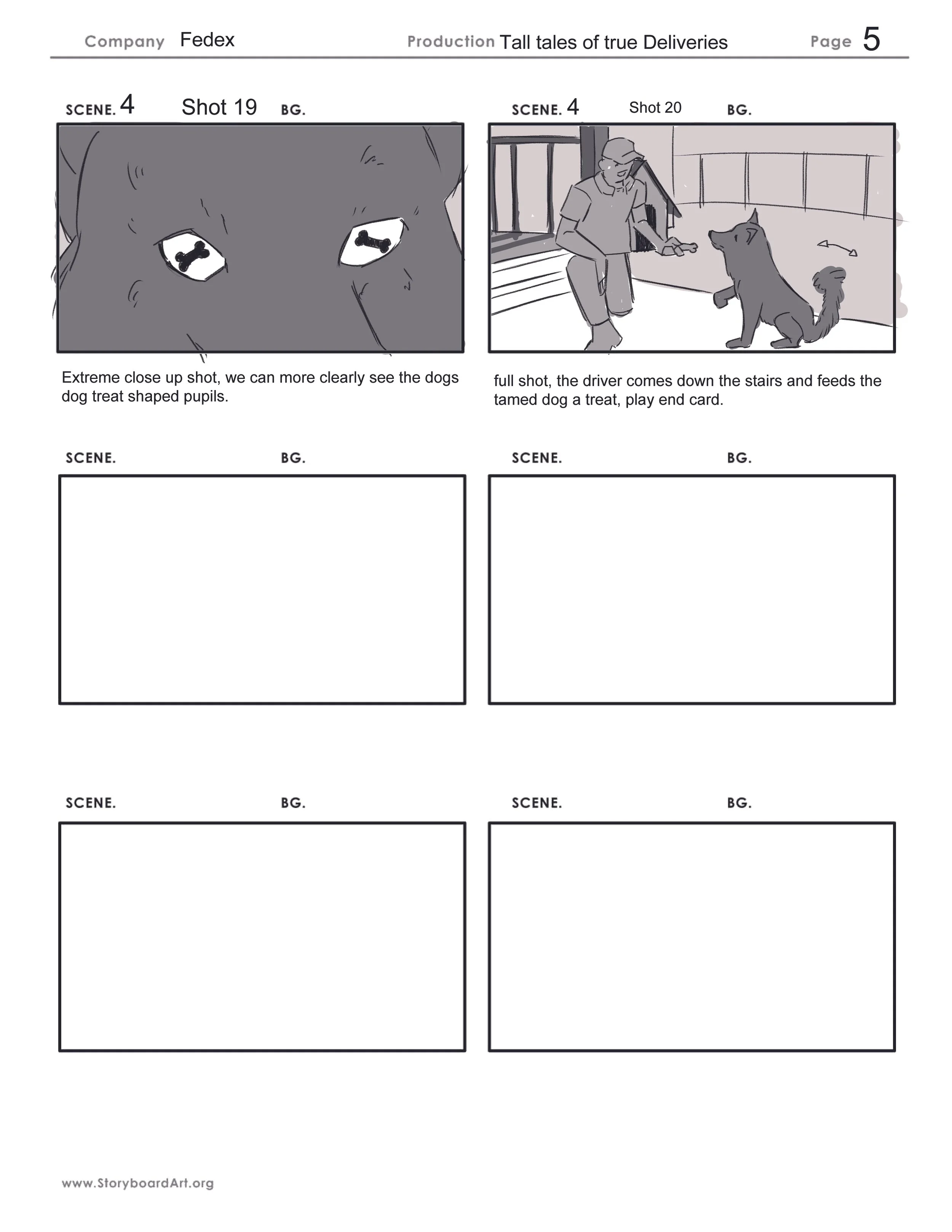 Company Fedex    Production Tall tales of true Deliveries    Page 5

SCENE. 4    Shot 19    BG.

Extreme close up shot, we can more clearly see the dogs dog treat shaped pupils.

SCENE. 4    Shot 20    BG.

full shot, the driver comes down the stairs and feeds the tamed dog a treat, play end card.

SCENE.    BG.

SCENE.    BG.

SCENE.    BG.

SCENE.    BG.

www.StoryboardArt.org