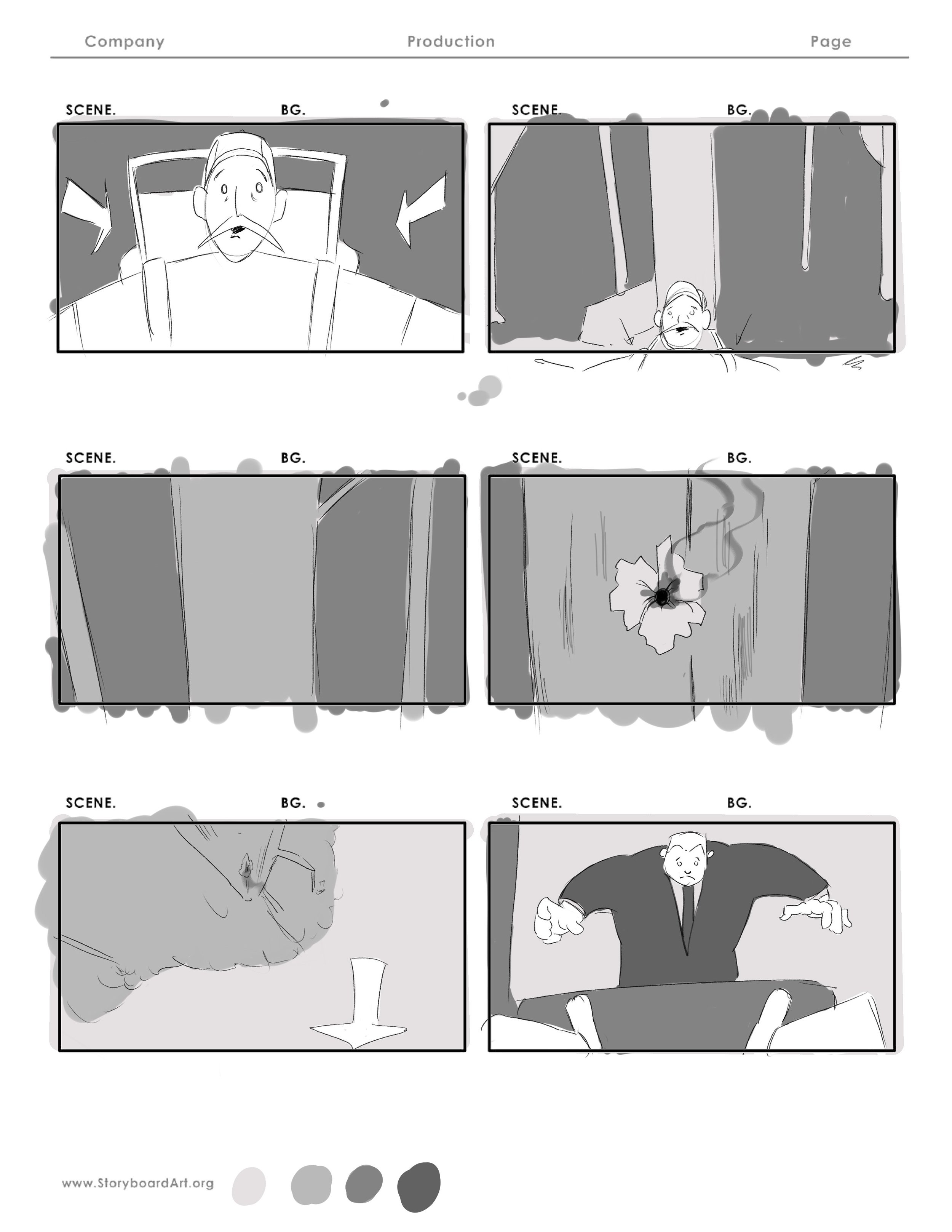 Company Production Page

SCENE. BG.

SCENE. BG.

SCENE. BG.

SCENE. BG.

SCENE. BG.

SCENE. BG.

www.StoryboardArt.org