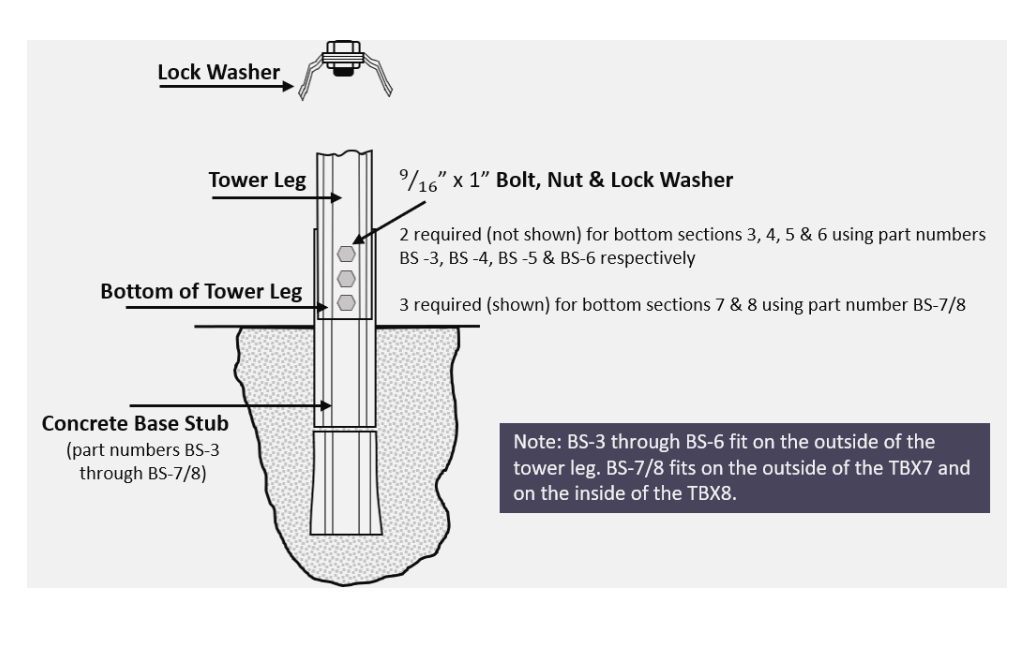 Lock Washer

Tower Leg

$^{9}/_{16}$" x 1" Bolt, Nut & Lock Washer

2 required (not shown) for bottom sections 3, 4, 5 & 6 using part numbers BS -3, BS -4, BS -5 & BS-6 respectively

Bottom of Tower Leg

3 required (shown) for bottom sections 7 & 8 using part number BS-7/8

Concrete Base Stub
(part numbers BS-3 through BS-7/8)

Note: BS-3 through BS-6 fit on the outside of the tower leg. BS-7/8 fits on the outside of the TBX7 and on the inside of the TBX8.