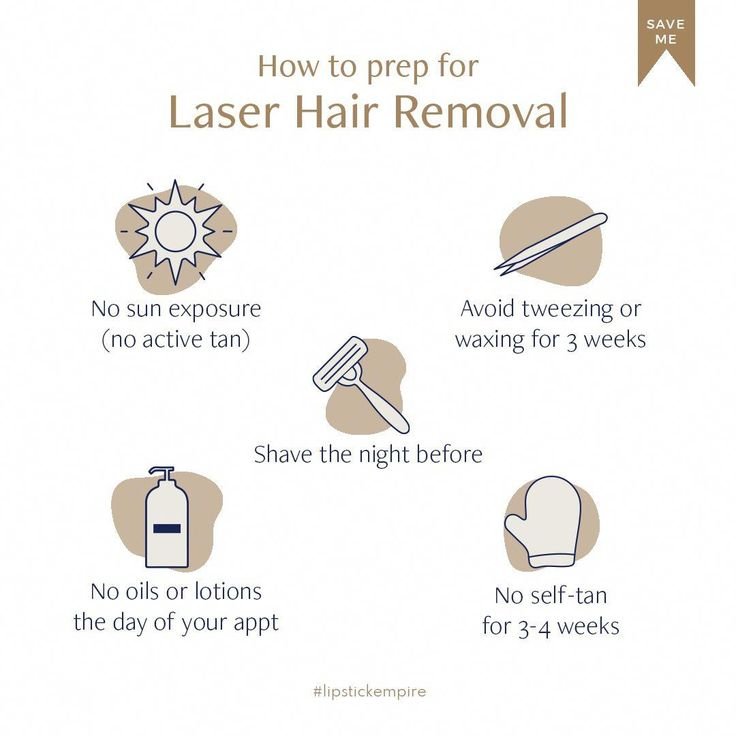 SAVE ME

How to prep for
Laser Hair Removal

No sun exposure (no active tan)

Avoid tweezing or waxing for 3 weeks

Shave the night before

No oils or lotions the day of your appt

No self-tan for 3-4 weeks

#lipstickempire