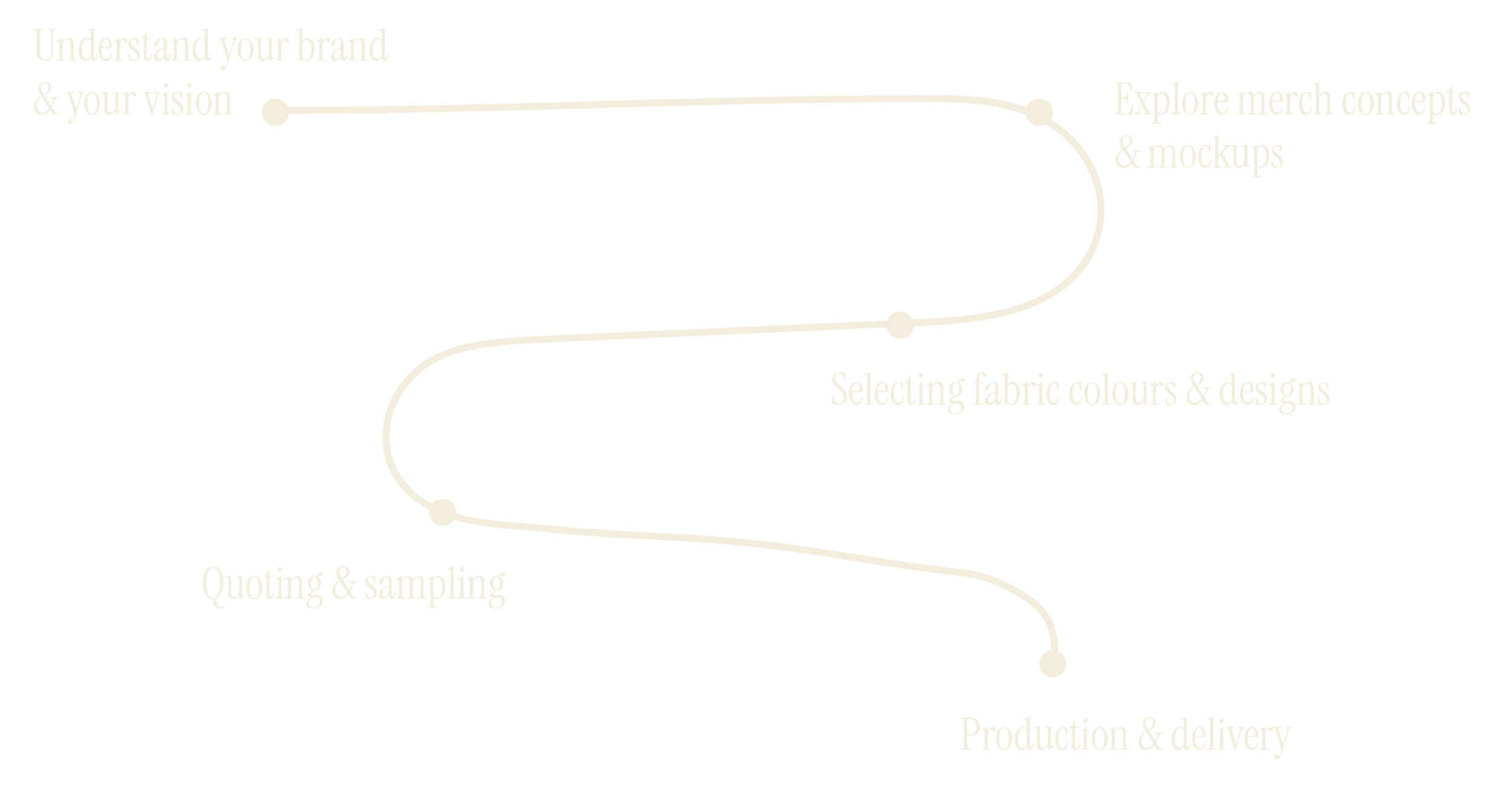 Understand your brand & your vision

Explore merch concepts & mockups

Selecting fabric colours & designs

Quoting & sampling

Production & delivery