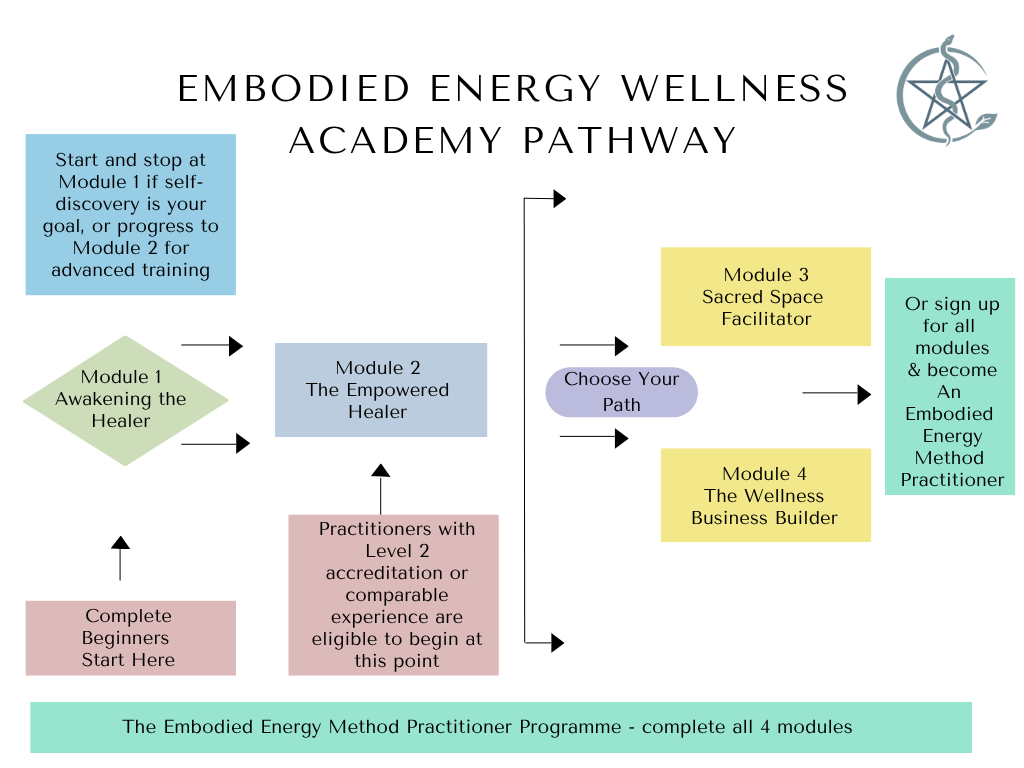 EMBODIED ENERGY WELLNESS ACADEMY PATHWAY

Start and stop at Module 1 if self-discovery is your goal, or progress to Module 2 for advanced training

Module 1 Awakening the Healer

Complete Beginners Start Here

Module 2 The Empowered Healer

Practitioners with Level 2 accreditation or comparable experience are eligible to begin at this point

Choose Your Path

Module 3 Sacred Space Facilitator

Module 4 The Wellness Business Builder

Or sign up for all modules & become An Embodied Energy Method Practitioner

The Embodied Energy Method Practitioner Programme - complete all 4 modules