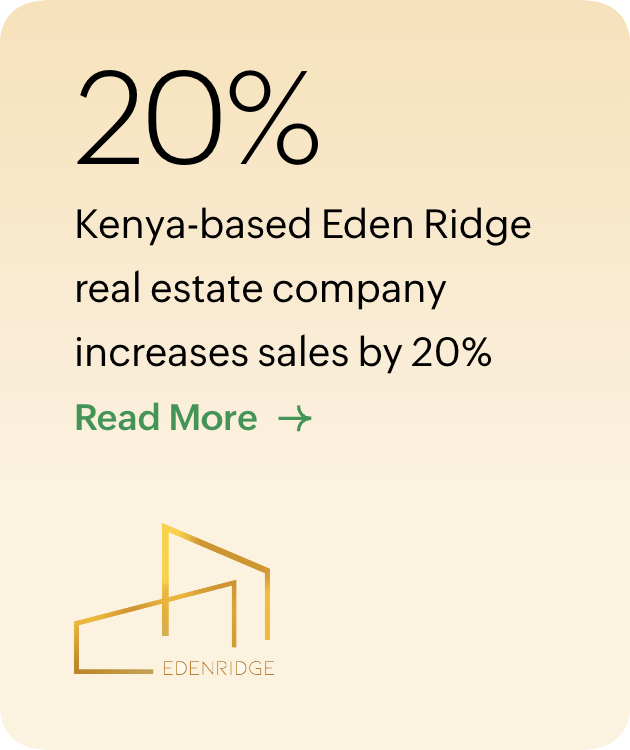 20%

Kenya-based Eden Ridge real estate company increases sales by 20%

Read More →

EDENRIDGE