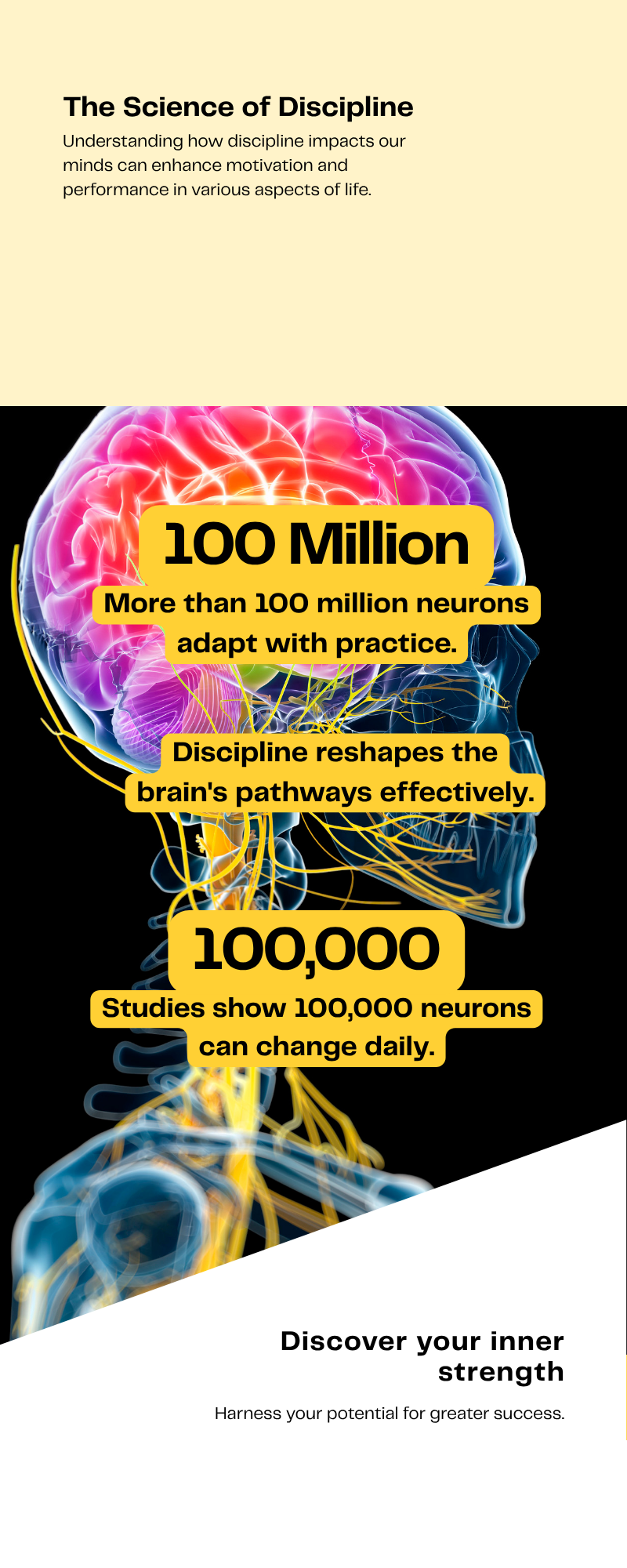 The Science of Discipline

Understanding how discipline impacts our minds can enhance motivation and performance in various aspects of life.

100 Million

More than 100 million neurons adapt with practice.

Discipline reshapes the brain's pathways effectively.

100,000

Studies show 100,000 neurons can change daily.

Discover your inner strength

Harness your potential for greater success.