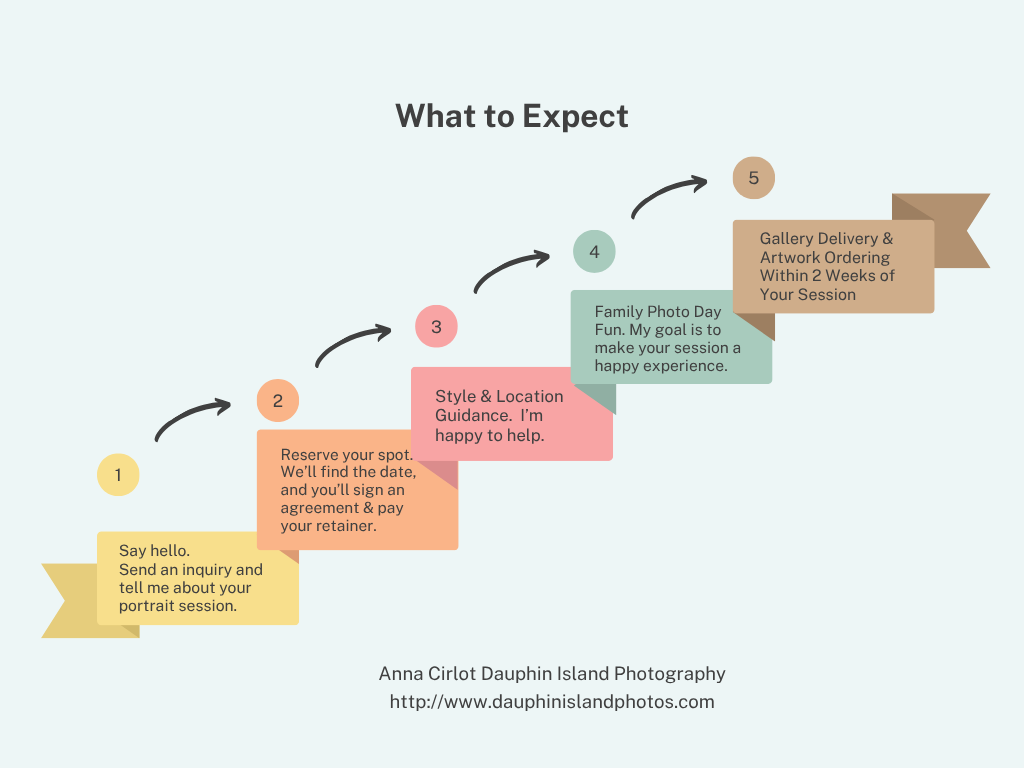 What to Expect

1

Say hello.
Send an inquiry and tell me about your portrait session.

2

Reserve your spot. We'll find the date, and you'll sign an agreement & pay your retainer.

3

Style & Location Guidance. I'm happy to help.

4

Family Photo Day Fun. My goal is to make your session a happy experience.

5

Gallery Delivery & Artwork Ordering Within 2 Weeks of Your Session

Anna Cirlot Dauphin Island Photography
http://www.dauphinislandphotos.com