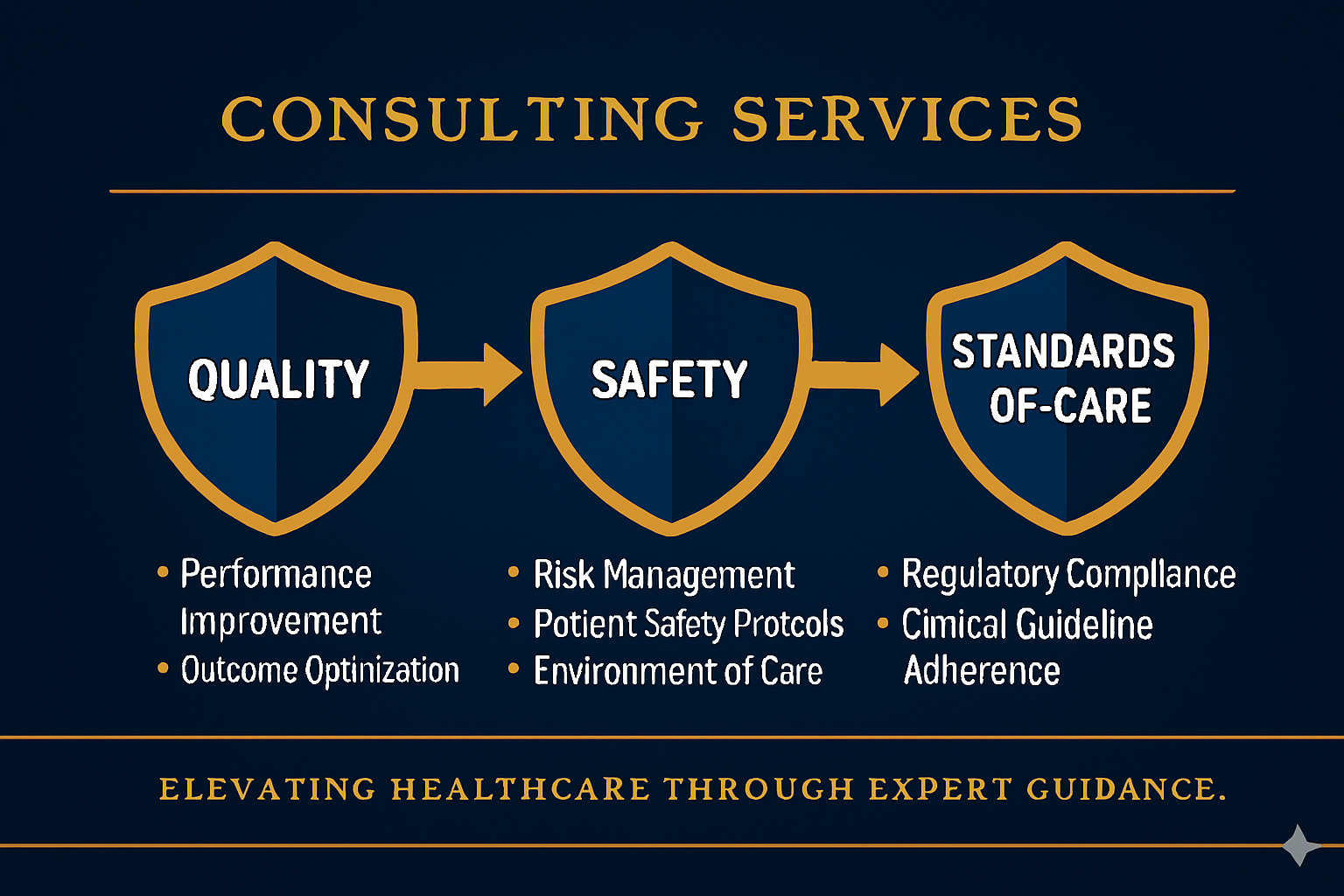 CONSULTING SERVICES

QUALITY

SAFETY

STANDARDS OF-CARE

• Performance Improvement
• Outcome Optinization

• Risk Management
• Potient Safety Protcols
• Environment of Care

• Regulatory Compllance
• Cimical Guideline Adherence

ELEVATING HEALTHCARE THROUGH EXPERT GUIDANCE.