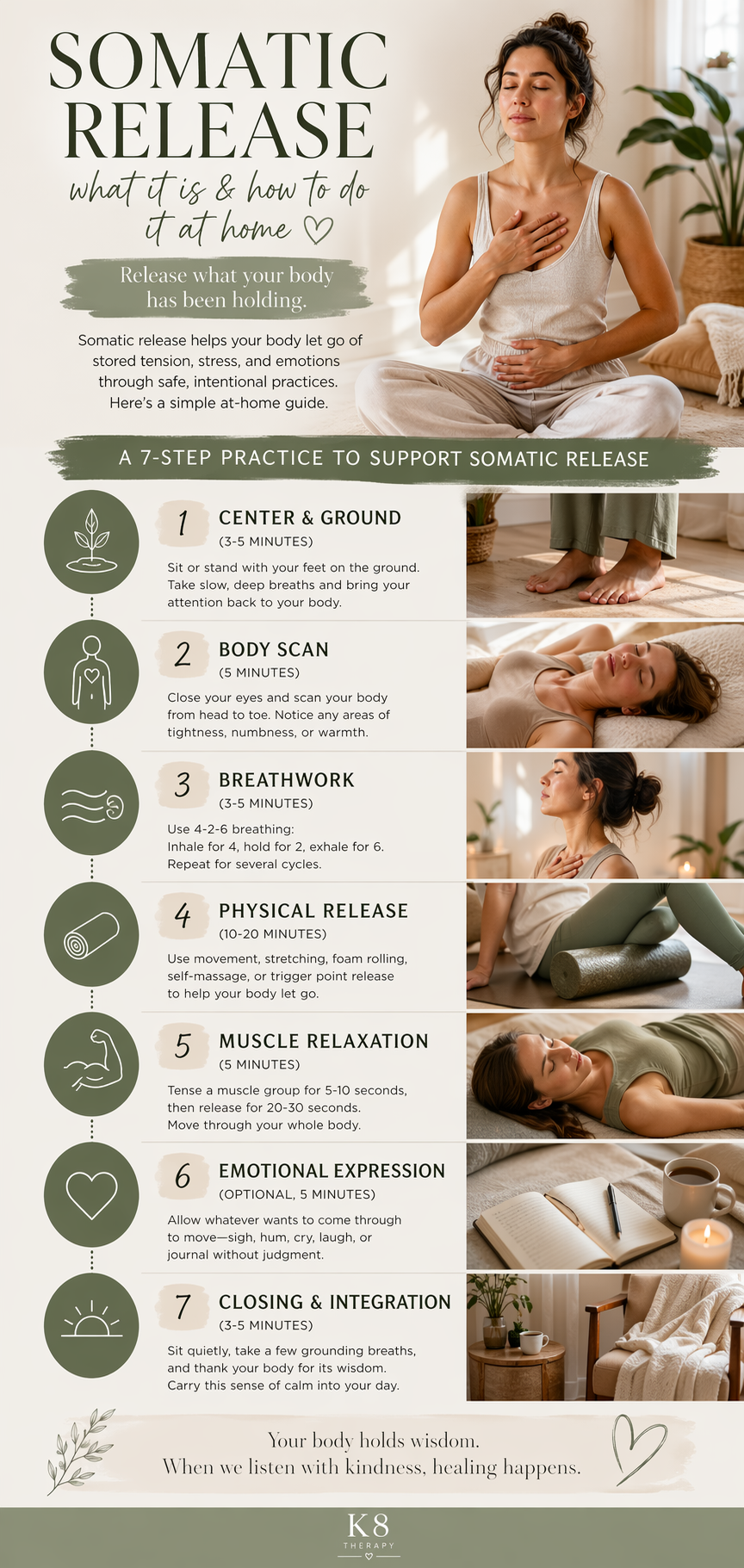 SOMATIC RELEASE

what it is & how to do it at home

Release what your body has been holding.

Somatic release helps your body let go of stored tension, stress, and emotions through safe, intentional practices. Here's a simple at-home guide.

A 7-STEP PRACTICE TO SUPPORT SOMATIC RELEASE

1 CENTER & GROUND
(3-5 MINUTES)
Sit or stand with your feet on the ground. Take slow, deep breaths and bring your attention back to your body.

2 BODY SCAN
(5 MINUTES)
Close your eyes and scan your body from head to toe. Notice any areas of tightness, numbness, or warmth.

3 BREATHWORK
(3-5 MINUTES)
Use 4-2-6 breathing:
Inhale for 4, hold for 2, exhale for 6.
Repeat for several cycles.

4 PHYSICAL RELEASE
(10-20 MINUTES)
Use movement, stretching, foam rolling, self-massage, or trigger point release to help your body let go.

5 MUSCLE RELAXATION
(5 MINUTES)
Tense a muscle group for 5-10 seconds, then release for 20-30 seconds. Move through your whole body.

6 EMOTIONAL EXPRESSION
(OPTIONAL, 5 MINUTES)
Allow whatever wants to come through to move—sigh, hum, cry, laugh, or journal without judgment.

7 CLOSING & INTEGRATION
(3-5 MINUTES)
Sit quietly, take a few grounding breaths, and thank your body for its wisdom. Carry this sense of calm into your day.

Your body holds wisdom.
When we listen with kindness, healing happens.

K8
THERAPY