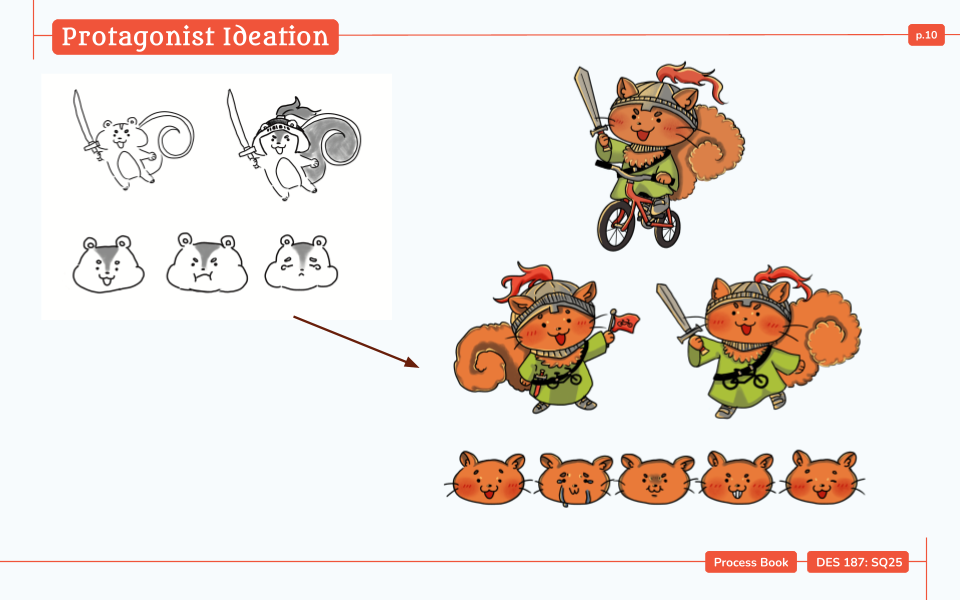 Protagonist Ideation

p.10

Process Book

DES 187: SQ25