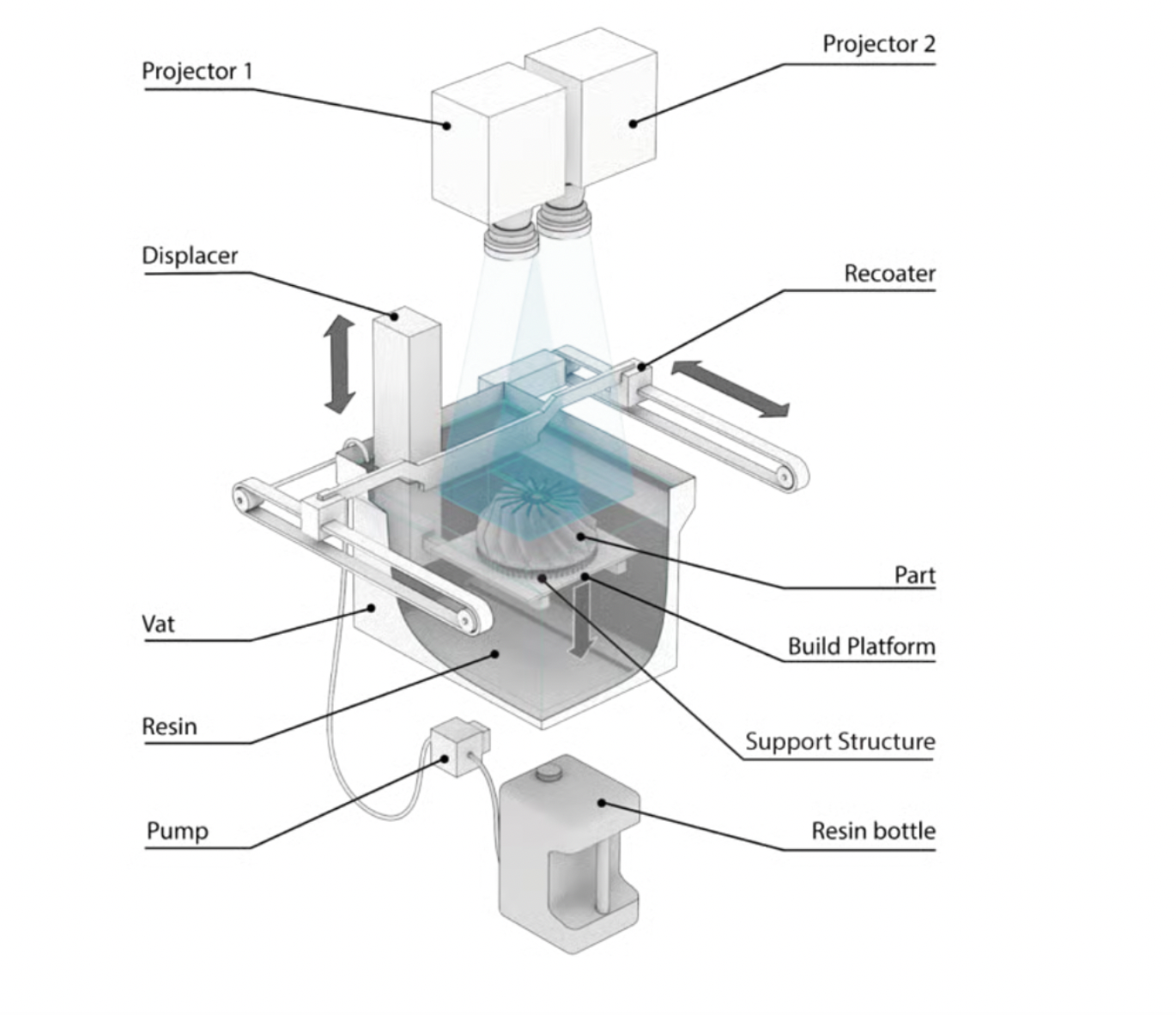 Projector 1

Projector 2

Displacer

Recoater

Part

Vat

Build Platform

Resin

Support Structure

Pump

Resin bottle