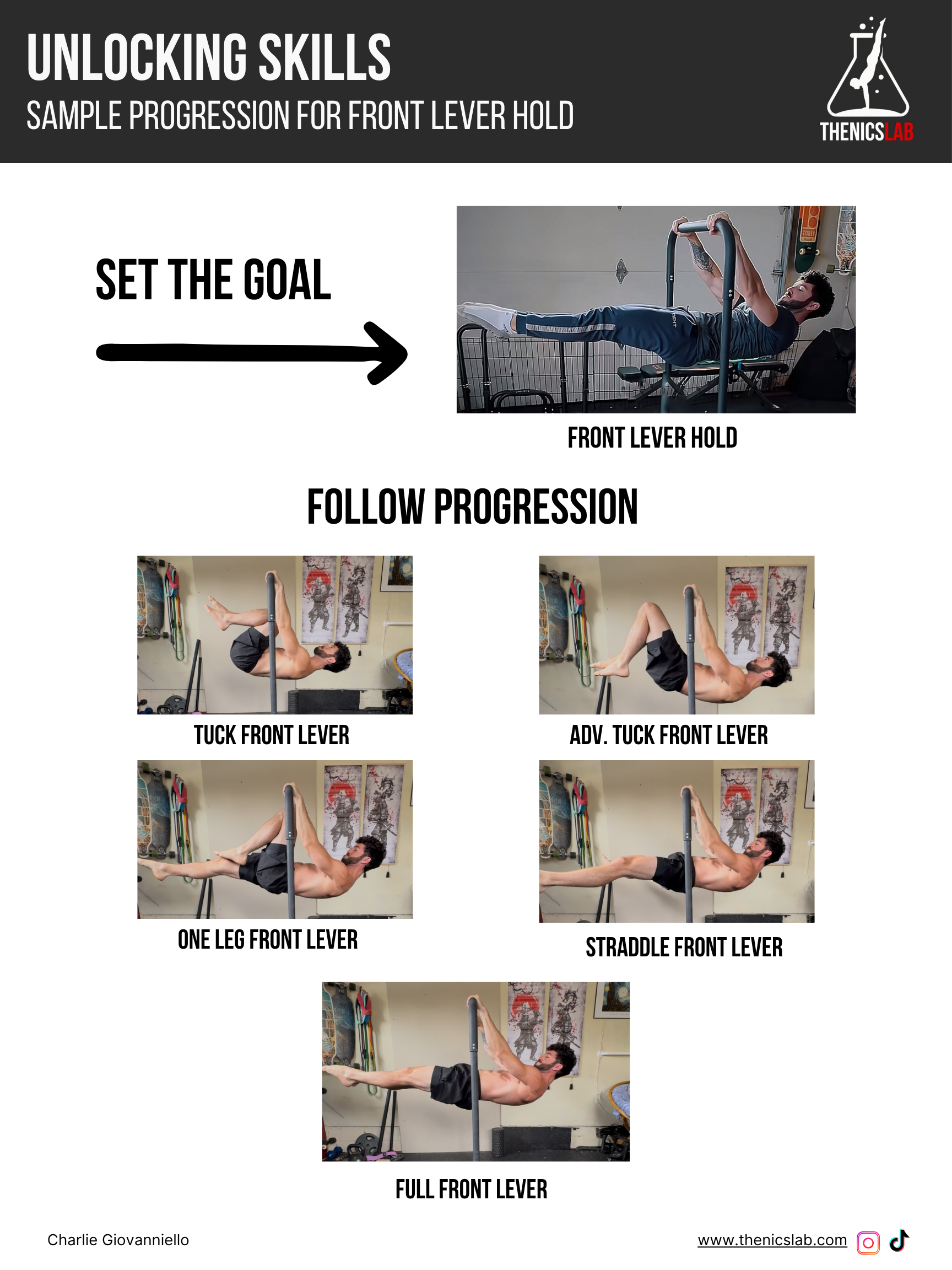 UNLOCKING SKILLS
SAMPLE PROGRESSION FOR FRONT LEVER HOLD

THENICSLAB

SET THE GOAL

FRONT LEVER HOLD

FOLLOW PROGRESSION

TUCK FRONT LEVER

ADV. TUCK FRONT LEVER

ONE LEG FRONT LEVER

STRADDLE FRONT LEVER

FULL FRONT LEVER

Charlie Giovanniello

www.thenicslab.com