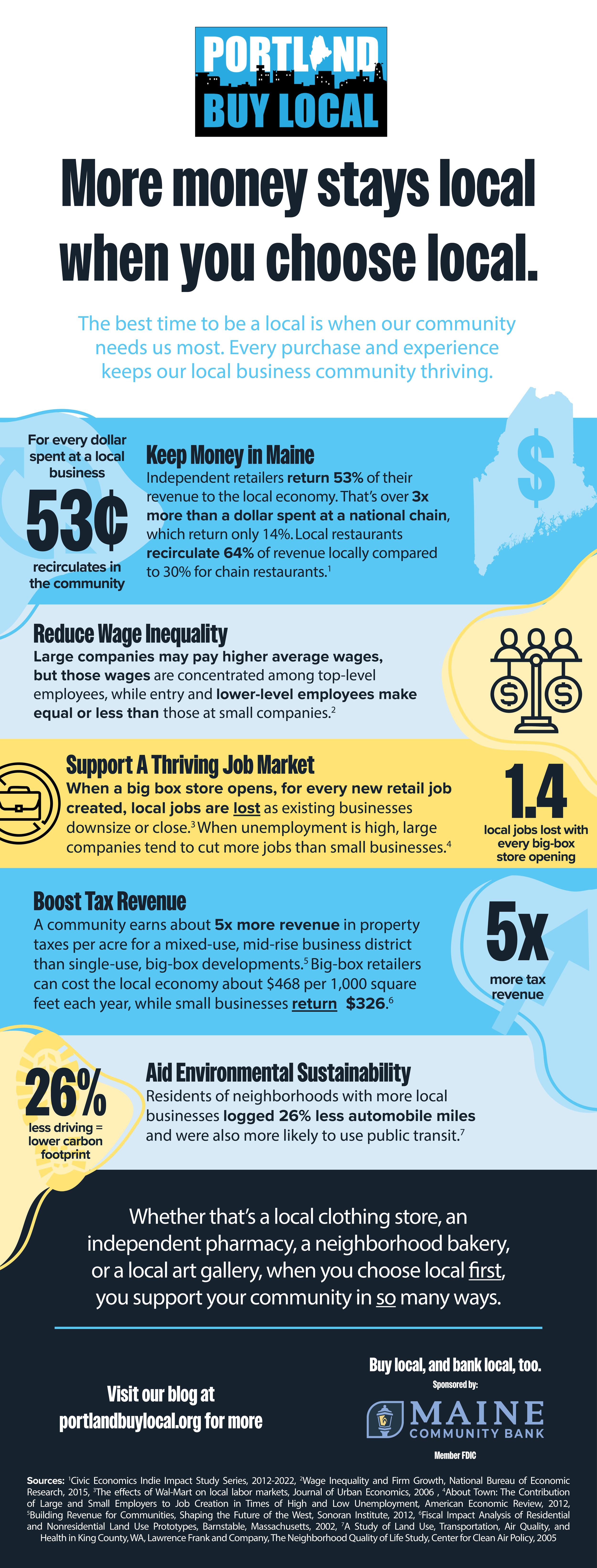 PORTLAND
BUY LOCAL

More money stays local when you choose local.

The best time to be a local is when our community needs us most. Every purchase and experience keeps our local business community thriving.

For every dollar spent at a local business
53¢
recirculates in the community

Keep Money in Maine
Independent retailers return 53% of their revenue to the local economy. That's over 3x more than a dollar spent at a national chain, which return only 14%. Local restaurants recirculate 64% of revenue locally compared to 30% for chain restaurants.$^1$

$

Reduce Wage Inequality
Large companies may pay higher average wages, but those wages are concentrated among top-level employees, while entry and lower-level employees make equal or less than those at small companies.$^2$

$ $

Support A Thriving Job Market
When a big box store opens, for every new retail job created, local jobs are lost as existing businesses downsize or close.$^3$ When unemployment is high, large companies tend to cut more jobs than small businesses.$^4$

1.4
local jobs lost with every big-box store opening

Boost Tax Revenue
A community earns about 5x more revenue in property taxes per acre for a mixed-use, mid-rise business district than single-use, big-box developments.$^5$ Big-box retailers can cost the local economy about $468 per 1,000 square feet each year, while small businesses return $326.$^6$

5x
more tax revenue

26%
less driving = lower carbon footprint

Aid Environmental Sustainability
Residents of neighborhoods with more local businesses logged 26% less automobile miles and were also more likely to use public transit.$^7$

Whether that's a local clothing store, an independent pharmacy, a neighborhood bakery, or a local art gallery, when you choose local first, you support your community in so many ways.

Visit our blog at portlandbuylocal.org for more

Buy local, and bank local, too.
Sponsored by:
MAINE COMMUNITY BANK
Member FDIC

Sources: $^1$Civic Economics Indie Impact Study Series, 2012-2022, $^2$Wage Inequality and Firm Growth, National Bureau of Economic Research, 2015, $^3$The effects of Wal-Mart on local labor markets, Journal of Urban Economics, 2006 , $^4$About Town: The Contribution of Large and Small Employers to Job Creation in Times of High and Low Unemployment, American Economic Review, 2012, $^5$Building Revenue for Communities, Shaping the Future of the West, Sonoran Institute, 2012, $^6$Fiscal Impact Analysis of Residential and Nonresidential Land Use Prototypes, Barnstable, Massachusetts, 2002, $^7$A Study of Land Use, Transportation, Air Quality, and Health in King County, WA, Lawrence Frank and Company, The Neighborhood Quality of Life Study, Center for Clean Air Policy, 2005