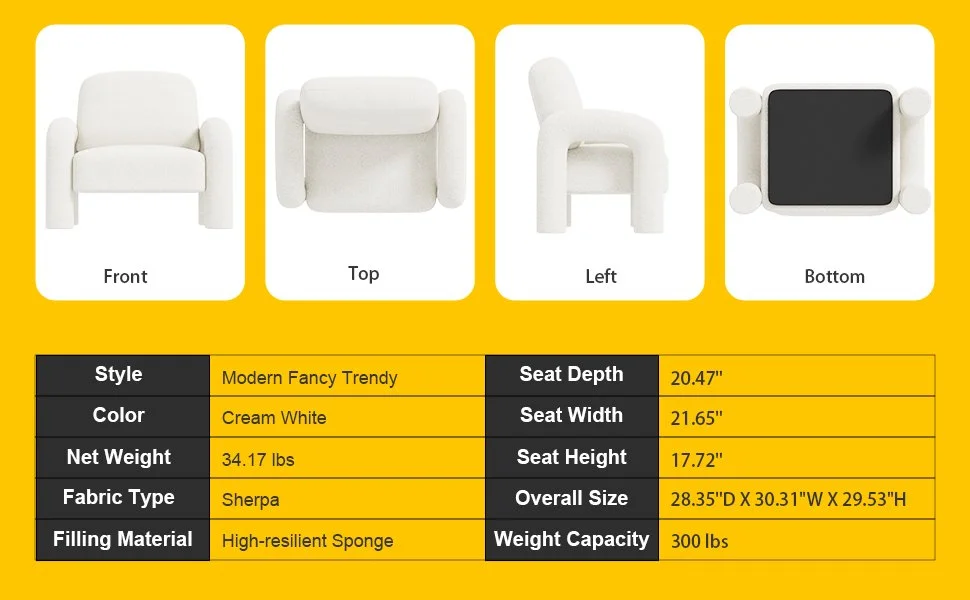 Front

Top

Left

Bottom

| Style | Modern Fancy Trendy | Seat Depth | 20.47" |
|---|---|---|---|
| Color | Cream White | Seat Width | 21.65" |
| Net Weight | 34.17 lbs | Seat Height | 17.72" |
| Fabric Type | Sherpa | Overall Size | 28.35"D X 30.31"W X 29.53"H |
| Filling Material | High-resilient Sponge | Weight Capacity | 300 lbs |