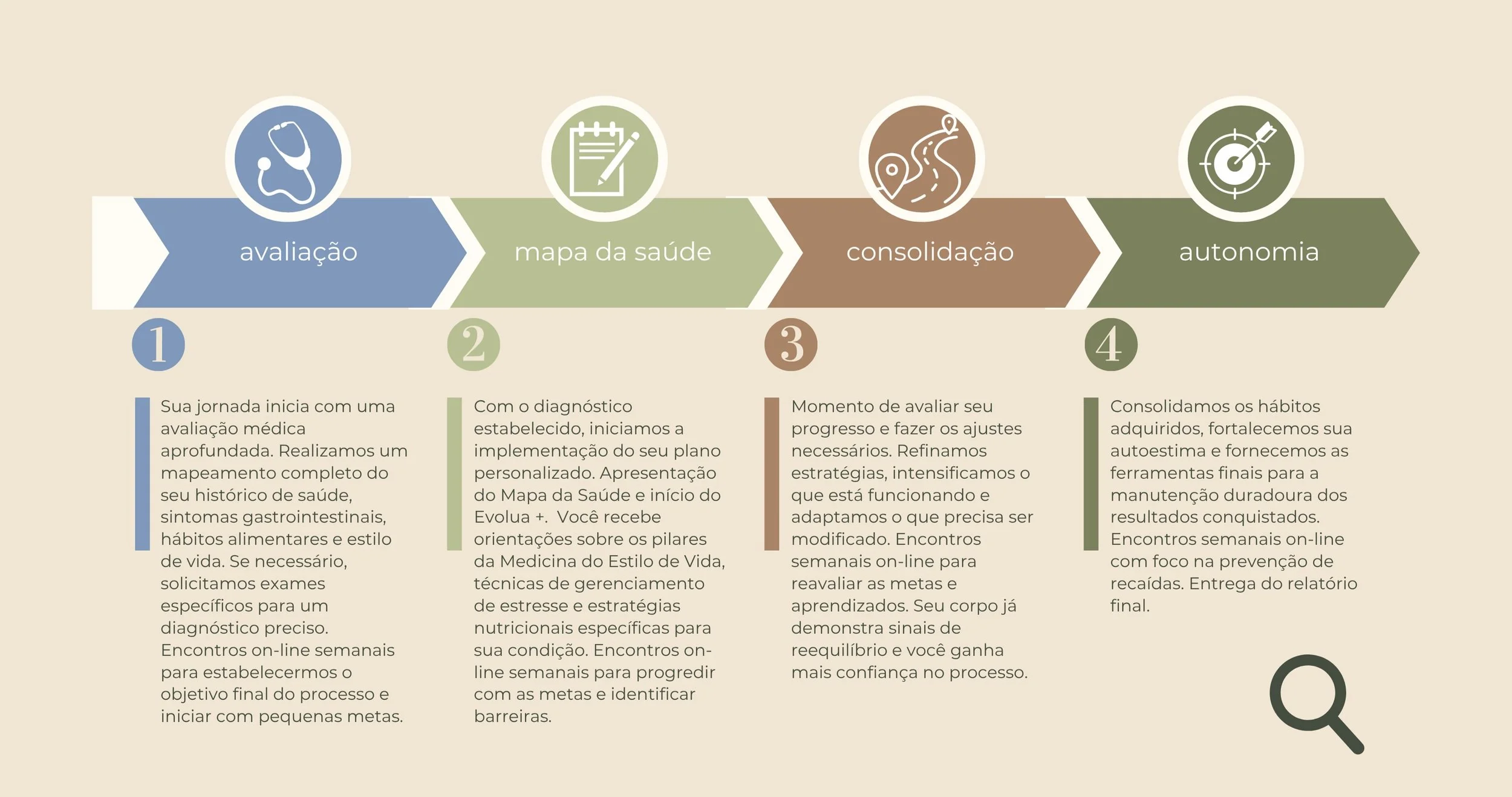 avaliação

mapa da saúde

consolidação

autonomia

1

Sua jornada inicia com uma avaliação médica aprofundada. Realizamos um mapeamento completo do seu histórico de saúde, sintomas gastrointestinais, hábitos alimentares e estilo de vida. Se necessário, solicitamos exames específicos para um diagnóstico preciso. Encontros on-line semanais para estabelecermos o objetivo final do processo e iniciar com pequenas metas.

2

Com o diagnóstico estabelecido, iniciamos a implementação do seu plano personalizado. Apresentação do Mapa da Saúde e início do Evolua +. Você recebe orientações sobre os pilares da Medicina do Estilo de Vida, técnicas de gerenciamento de estresse e estratégias nutricionais específicas para sua condição. Encontros on-line semanais para progredir com as metas e identificar barreiras.

3

Momento de avaliar seu progresso e fazer os ajustes necessários. Refinamos estratégias, intensificamos o que está funcionando e adaptamos o que precisa ser modificado. Encontros semanais on-line para reavaliar as metas e aprendizados. Seu corpo já demonstra sinais de reequilíbrio e você ganha mais confiança no processo.

4

Consolidamos os hábitos adquiridos, fortalecemos sua autoestima e fornecemos as ferramentas finais para a manutenção duradoura dos resultados conquistados. Encontros semanais on-line com foco na prevenção de recaídas. Entrega do relatório final.