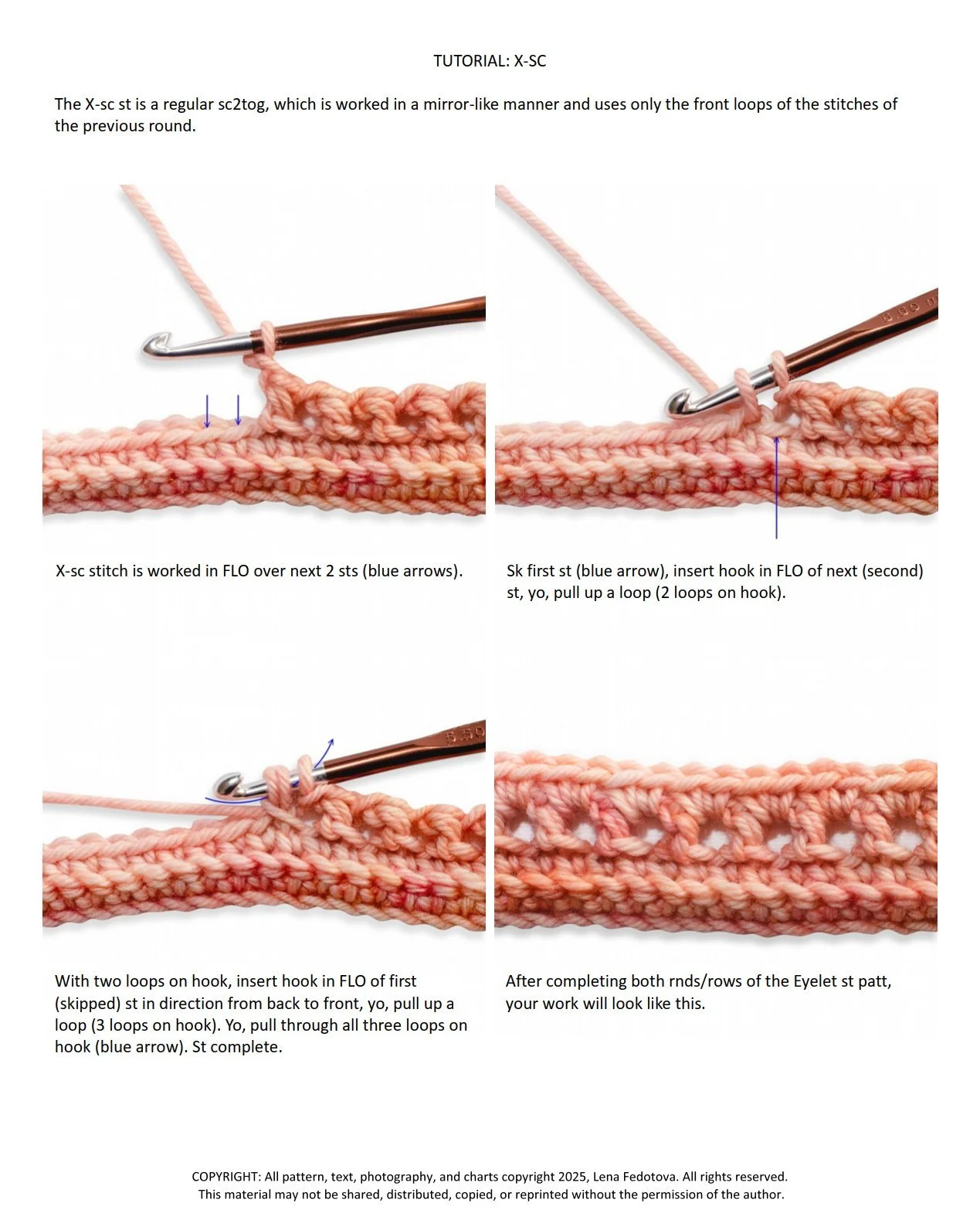 TUTORIAL: X-SC

The X-sc st is a regular sc2tog, which is worked in a mirror-like manner and uses only the front loops of the stitches of the previous round.

X-sc stitch is worked in FLO over next 2 sts (blue arrows).

Sk first st (blue arrow), insert hook in FLO of next (second) st, yo, pull up a loop (2 loops on hook).

With two loops on hook, insert hook in FLO of first (skipped) st in direction from back to front, yo, pull up a loop (3 loops on hook). Yo, pull through all three loops on hook (blue arrow). St complete.

After completing both rnds/rows of the Eyelet st patt, your work will look like this.

COPYRIGHT: All pattern, text, photography, and charts copyright 2025, Lena Fedotova. All rights reserved.
This material may not be shared, distributed, copied, or reprinted without the permission of the author.