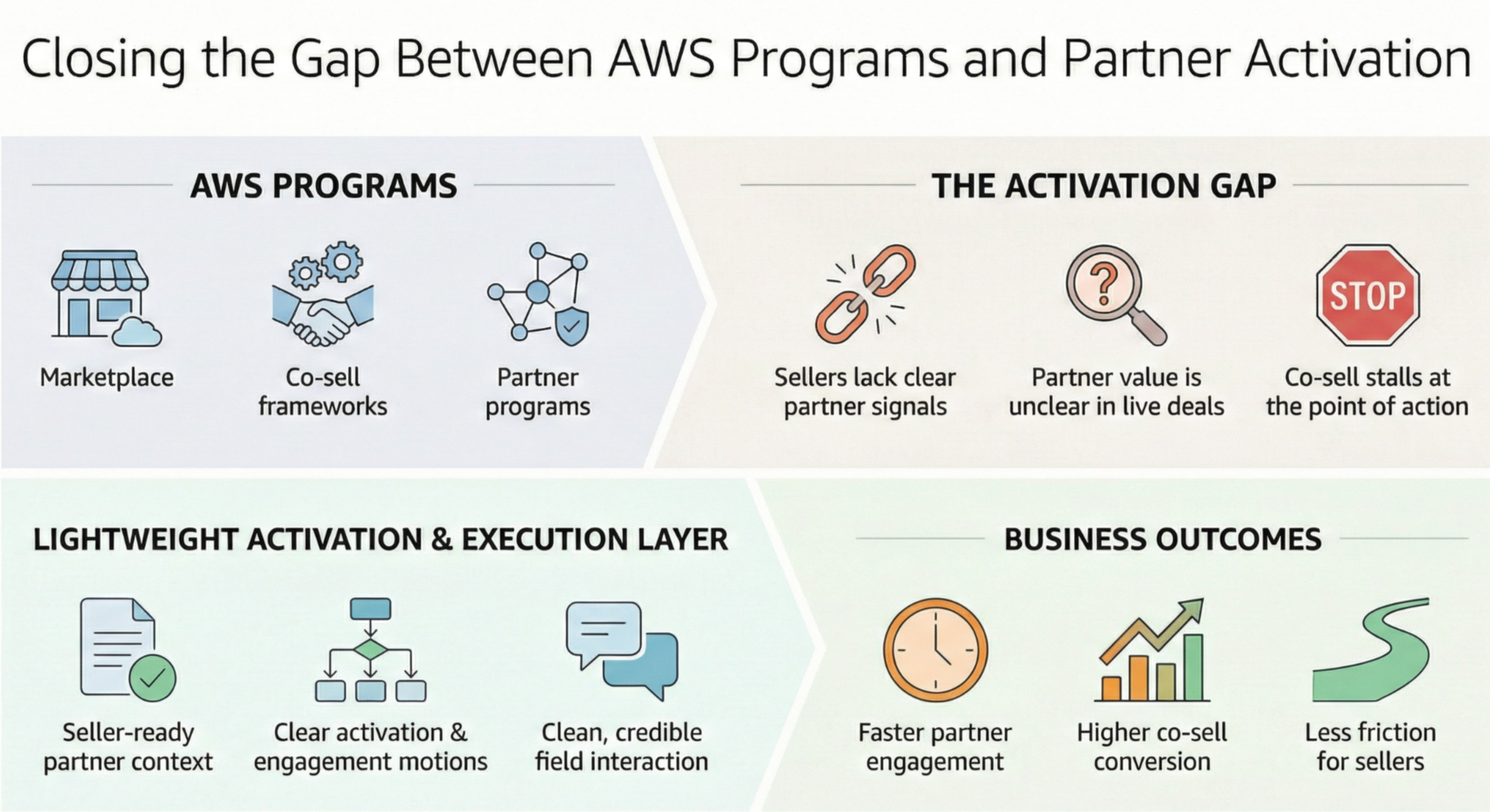 Closing the Gap Between AWS Programs and Partner Activation

AWS PROGRAMS

Marketplace

Co-sell frameworks

Partner programs

THE ACTIVATION GAP

Sellers lack clear partner signals

?

Partner value is unclear in live deals

STOP

Co-sell stalls at the point of action

LIGHTWEIGHT ACTIVATION & EXECUTION LAYER

Seller-ready partner context

Clear activation & engagement motions

Clean, credible field interaction

BUSINESS OUTCOMES

Faster partner engagement

Higher co-sell conversion

Less friction for sellers