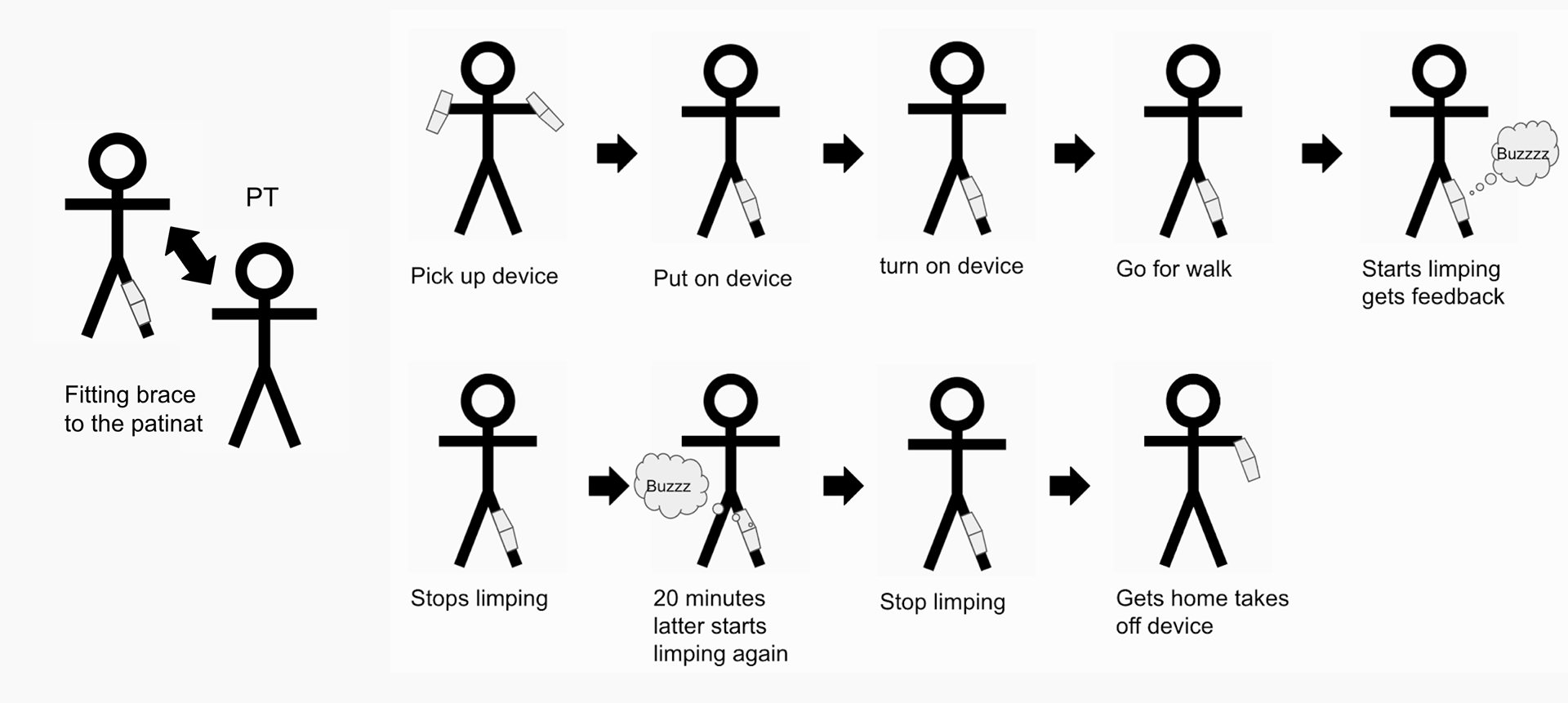 PT

Fitting brace to the patinat

Pick up device

Put on device

turn on device

Go for walk

Buzzzz

Starts limping gets feedback

Stops limping

Buzzz

20 minutes latter starts limping again

Stop limping

Gets home takes off device