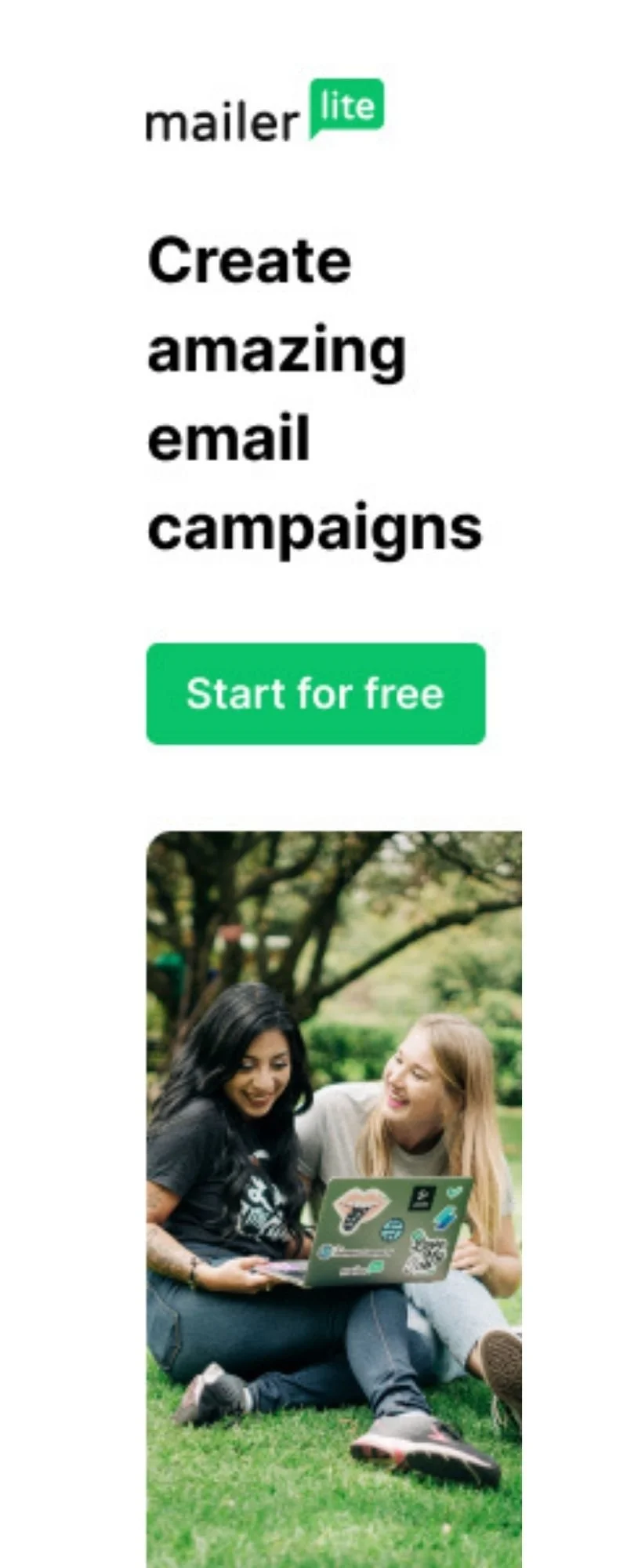 mailer lite

Create amazing email campaigns

Start for free