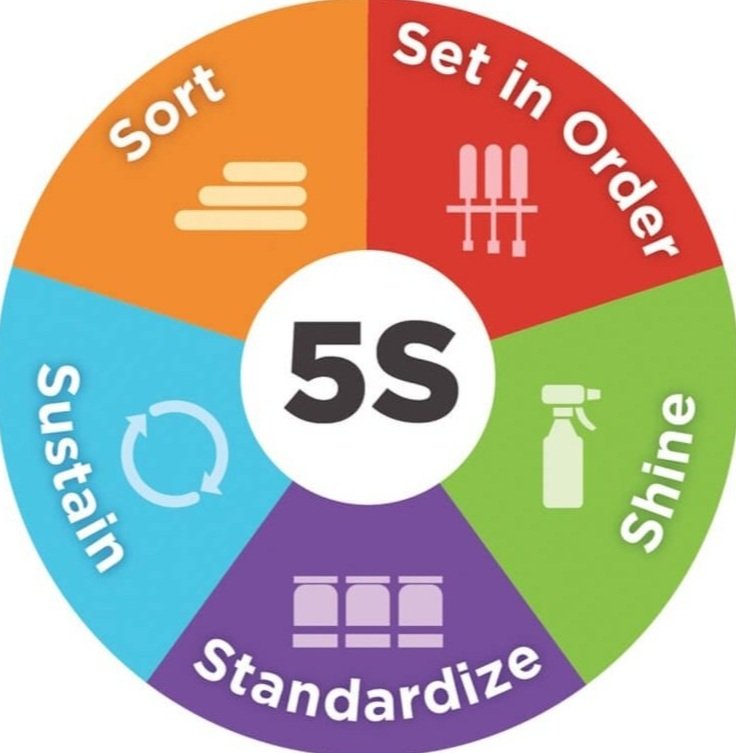 5S

Sort

Set in Order

Shine

Standardize

Sustain