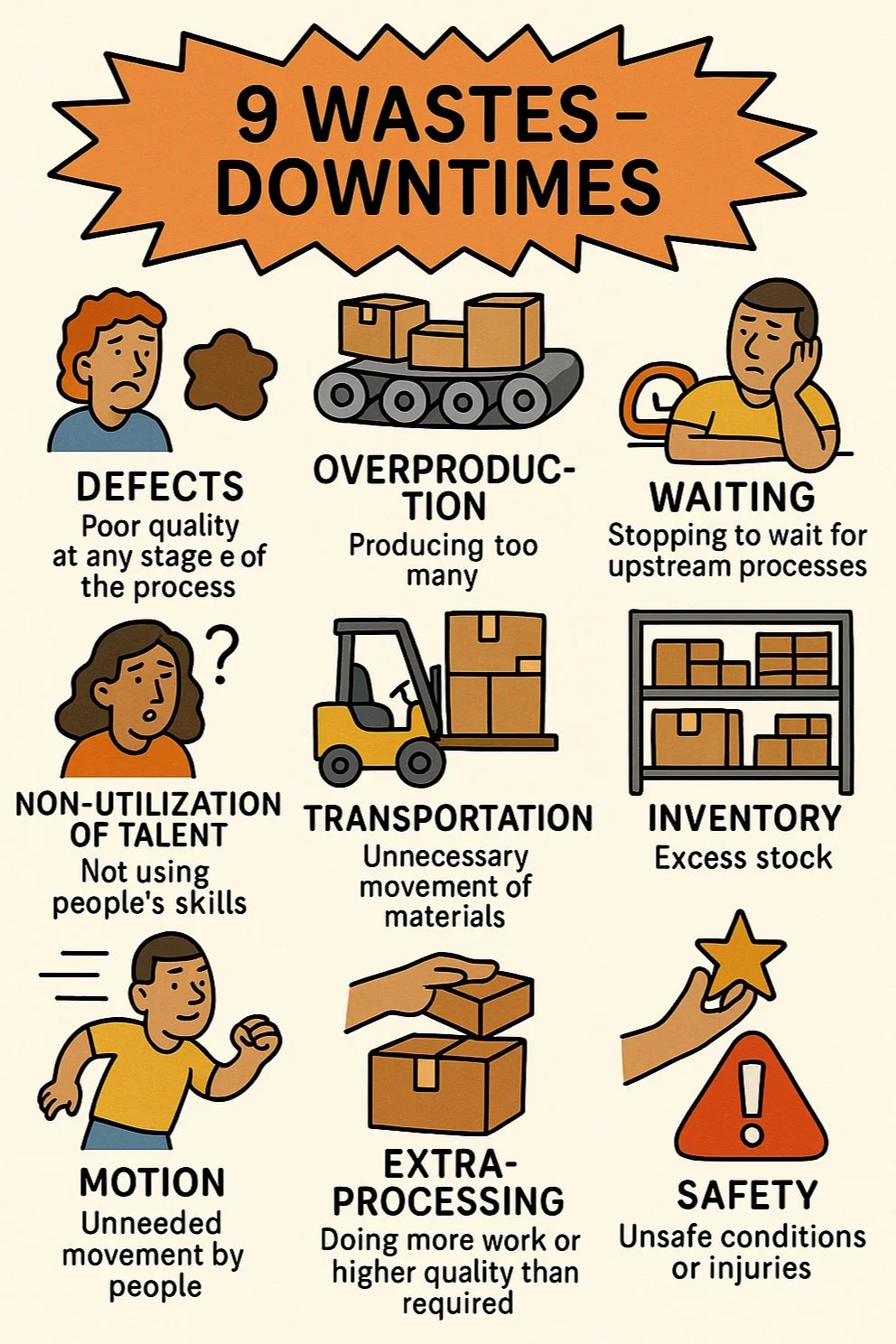 9 WASTES – DOWNTIMES

DEFECTS
Poor quality at any stage e of the process

OVERPRODUCTION
Producing too many

WAITING
Stopping to wait for upstream processes

NON-UTILIZATION OF TALENT
Not using people's skills

TRANSPORTATION
Unnecessary movement of materials

INVENTORY
Excess stock

MOTION
Unneeded movement by people

EXTRA-PROCESSING
Doing more work or higher quality than required

SAFETY
Unsafe conditions or injuries