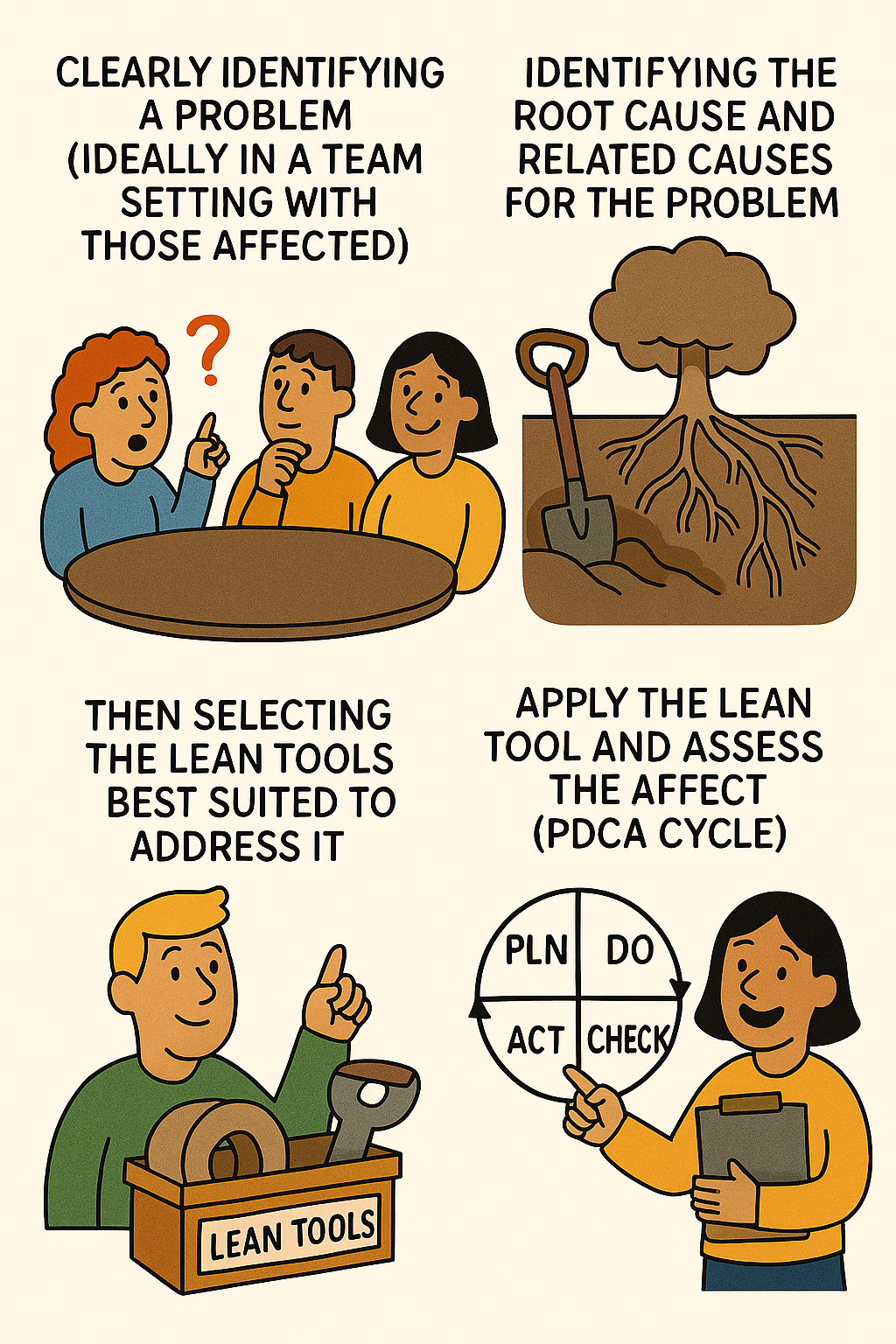 CLEARLY IDENTIFYING A PROBLEM (IDEALLY IN A TEAM SETTING WITH THOSE AFFECTED)

?

IDENTIFYING THE ROOT CAUSE AND RELATED CAUSES FOR THE PROBLEM

THEN SELECTING THE LEAN TOOLS BEST SUITED TO ADDRESS IT

LEAN TOOLS

APPLY THE LEAN TOOL AND ASSESS THE AFFECT (PDCA CYCLE)

PLN

DO

ACT

CHECK