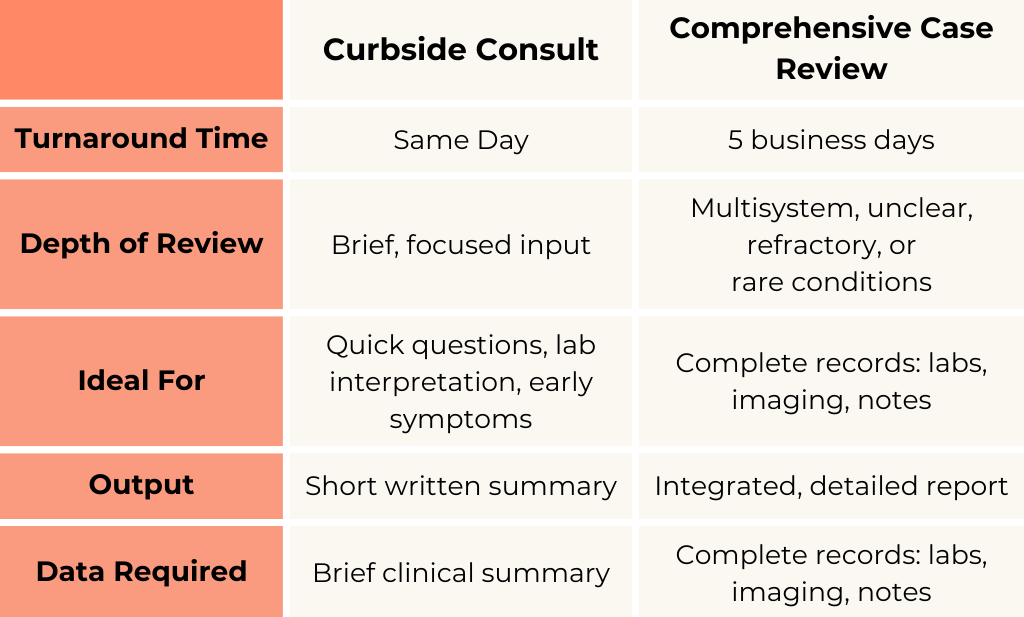 | | Curbside Consult | Comprehensive Case Review |
|---|---|---|
| Turnaround Time | Same Day | 5 business days |
| Depth of Review | Brief, focused input | Multisystem, unclear, refractory, or rare conditions |
| Ideal For | Quick questions, lab interpretation, early symptoms | Complete records: labs, imaging, notes |
| Output | Short written summary | Integrated, detailed report |
| Data Required | Brief clinical summary | Complete records: labs, imaging, notes |