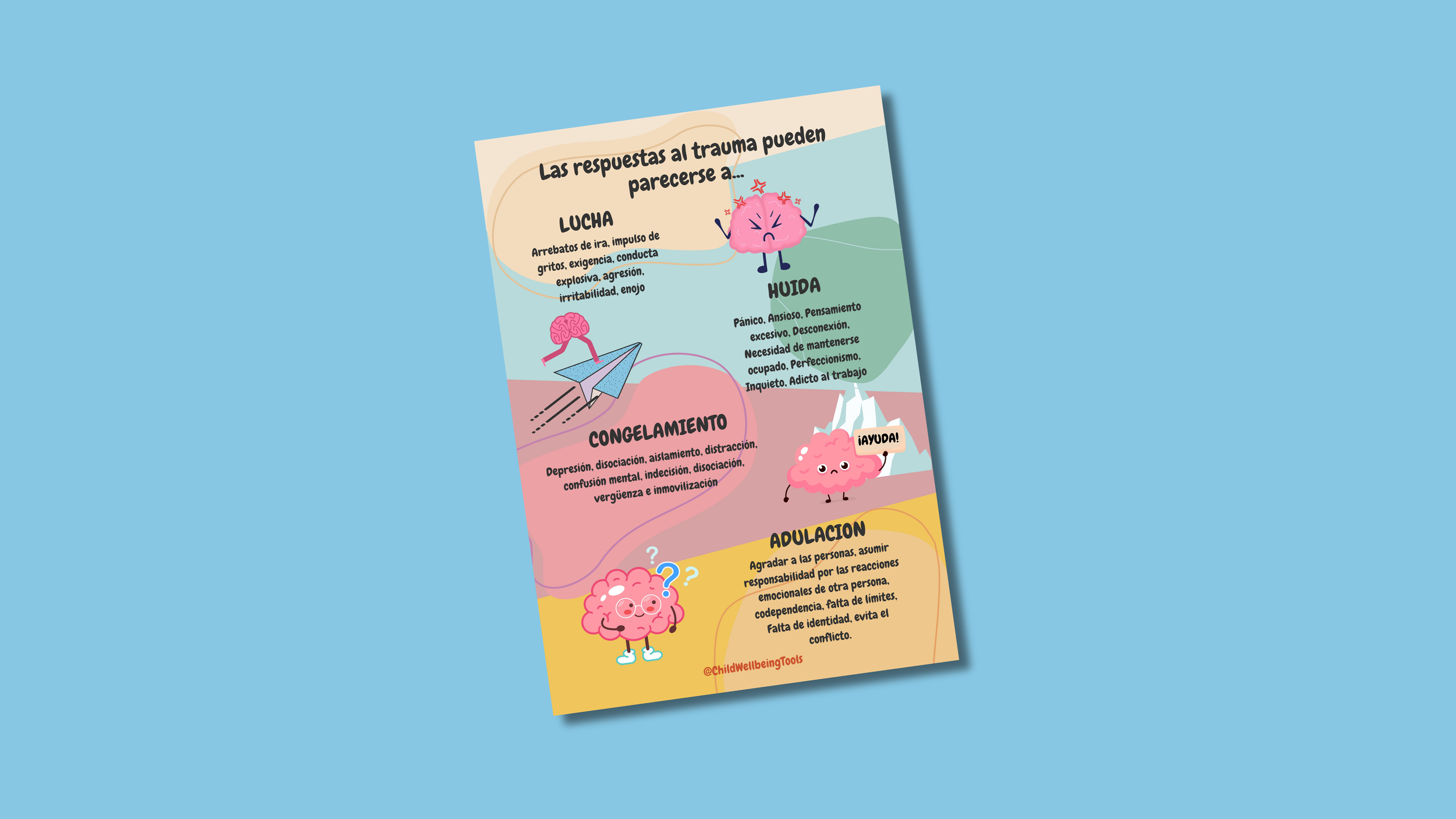 Las respuestas al trauma pueden parecerse a...

LUCHA

Arrebatos de ira, impulso de gritos, exigencia, conducta explosiva, agresión, irritabilidad, enojo

HUIDA

Pánico, Ansioso, Pensamiento excesivo, Desconexión, Necesidad de mantenerse ocupado, Perfeccionismo, Inquieto, Adicto al trabajo

CONGELAMIENTO

Depresión, disociación, aislamiento, distracción, confusión mental, indecisión, disociación, vergüenza e inmovilización

¡AYUDA!

ADULACION

Agradar a las personas, asumir responsabilidad por las reacciones emocionales de otra persona, codependencia, falta de límites, Falta de identidad, evita el conflicto.

@ChildWellbeingTools