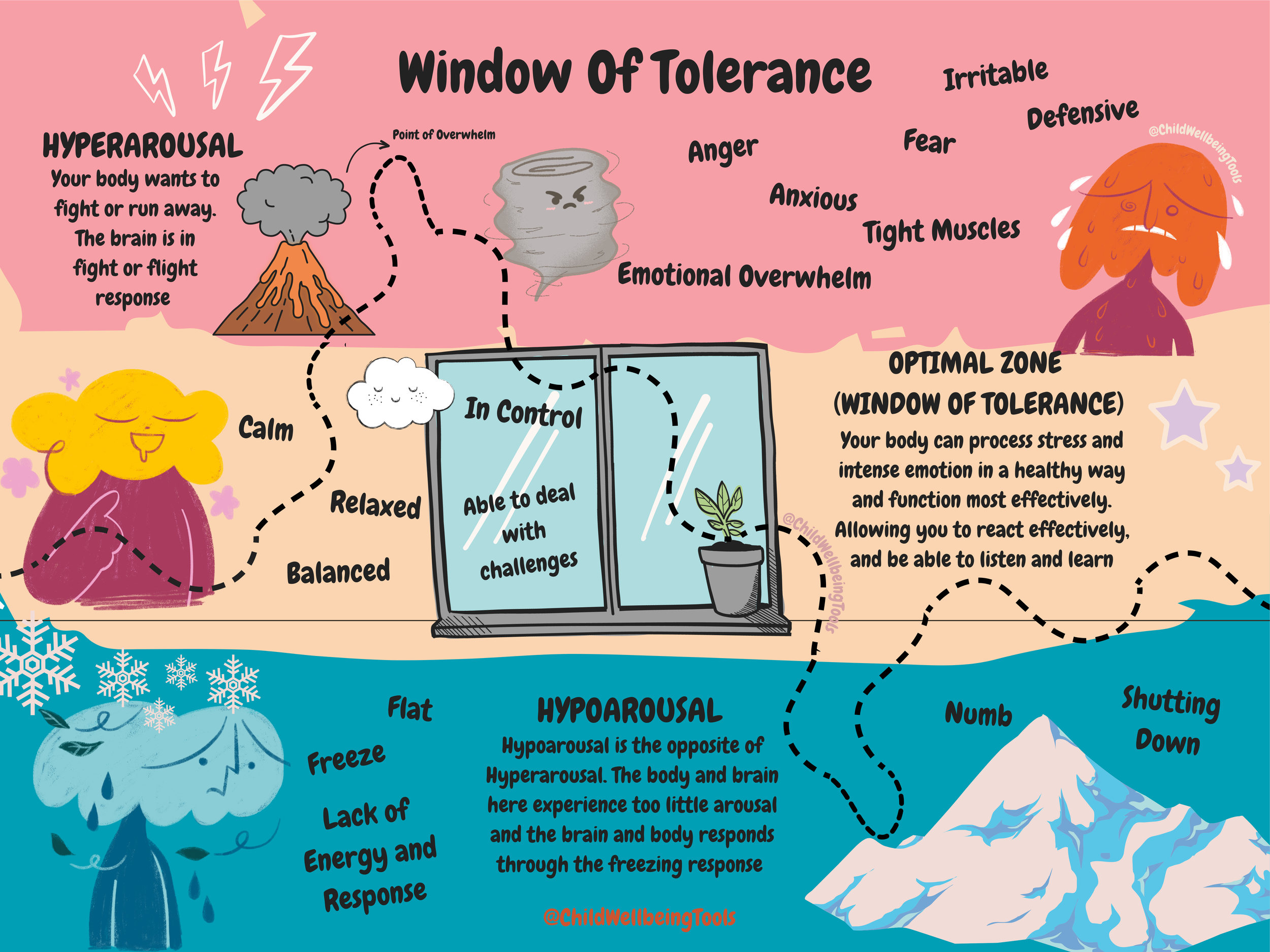 Window Of Tolerance

HYPERAROUSAL
Your body wants to fight or run away. The brain is in fight or flight response

Point of Overwhelm

Irritable
Defensive
Fear
Anger
Anxious
Tight Muscles
Emotional Overwhelm

@ChildWellbeingTools

Calm
Relaxed
Balanced

In Control
Able to deal with challenges

@ChildWellbeingTools

OPTIMAL ZONE
(WINDOW OF TOLERANCE)
Your body can process stress and intense emotion in a healthy way and function most effectively. Allowing you to react effectively, and be able to listen and learn

Flat
Freeze
Lack of Energy and Response

HYPOAROUSAL
Hypoarousal is the opposite of Hyperarousal. The body and brain here experience too little arousal and the brain and body responds through the freezing response

Numb
Shutting Down

@ChildWellbeingTools