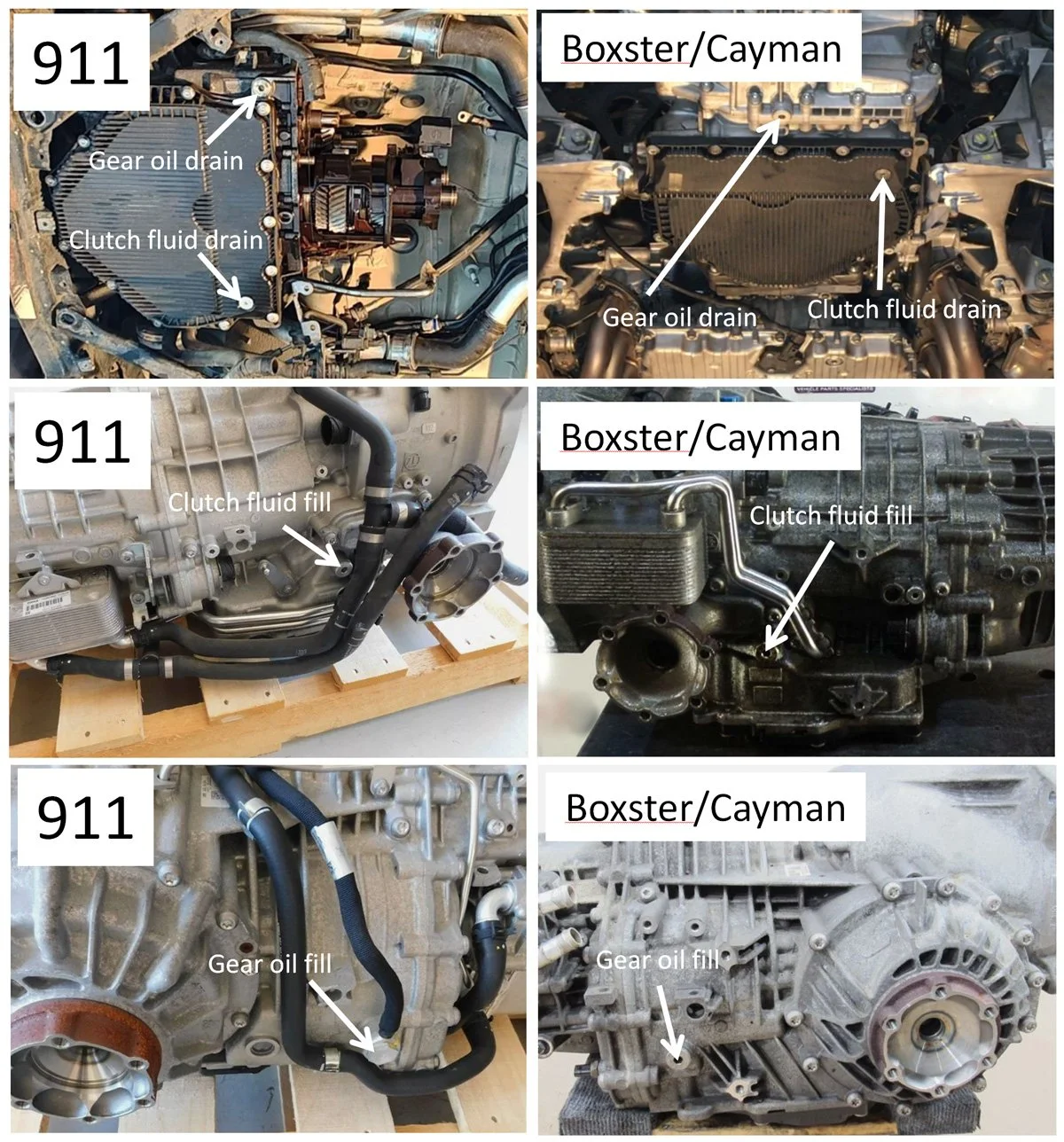 911

Gear oil drain

Clutch fluid drain

Boxster/Cayman

Gear oil drain

Clutch fluid drain

911

Clutch fluid fill

Boxster/Cayman

Clutch fluid fill

911

Gear oil fill

Boxster/Cayman

Gear oil fill