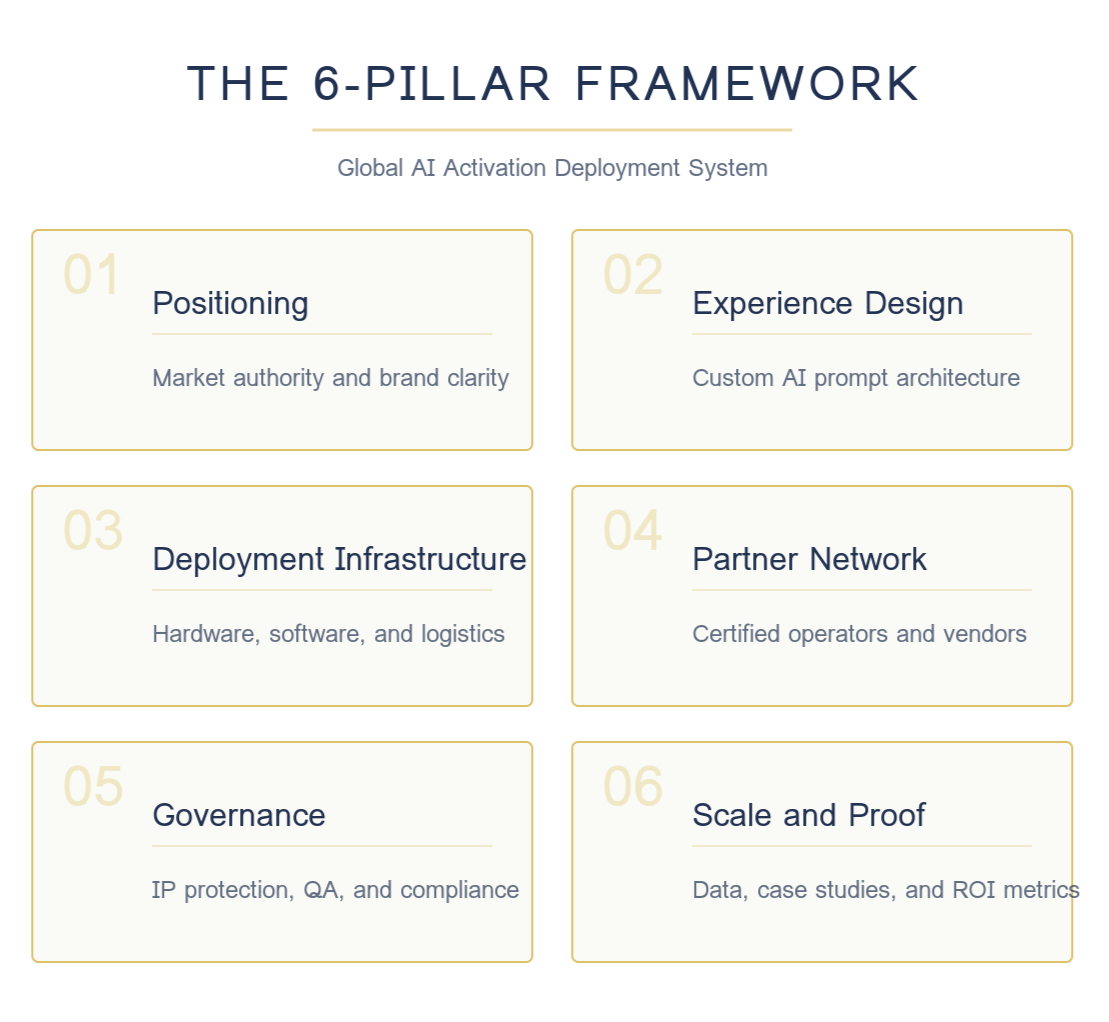 THE 6-PILLAR FRAMEWORK

Global AI Activation Deployment System

01

Positioning

Market authority and brand clarity

02

Experience Design

Custom AI prompt architecture

03

Deployment Infrastructure

Hardware, software, and logistics

04

Partner Network

Certified operators and vendors

05

Governance

IP protection, QA, and compliance

06

Scale and Proof

Data, case studies, and ROI metrics