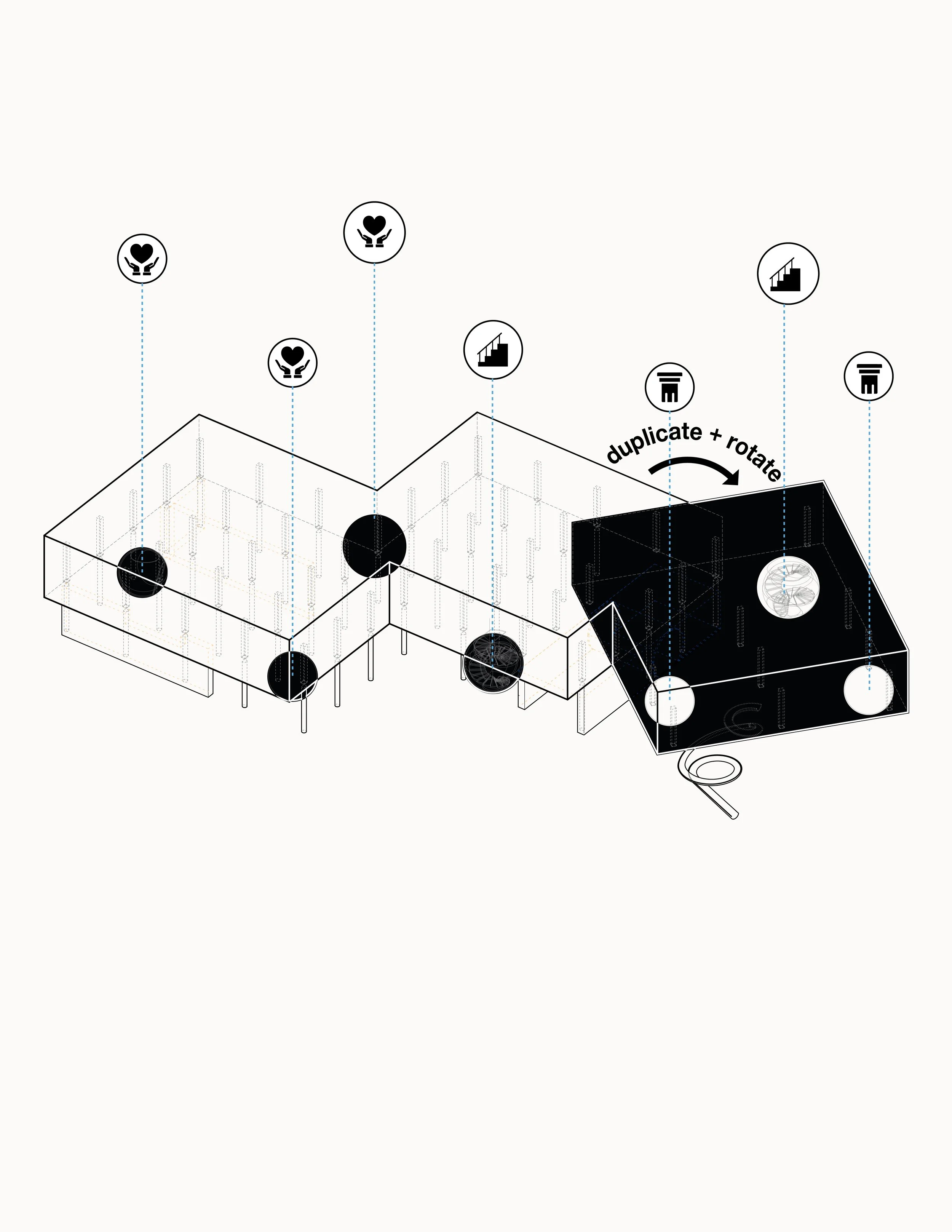 duplicate + rotate