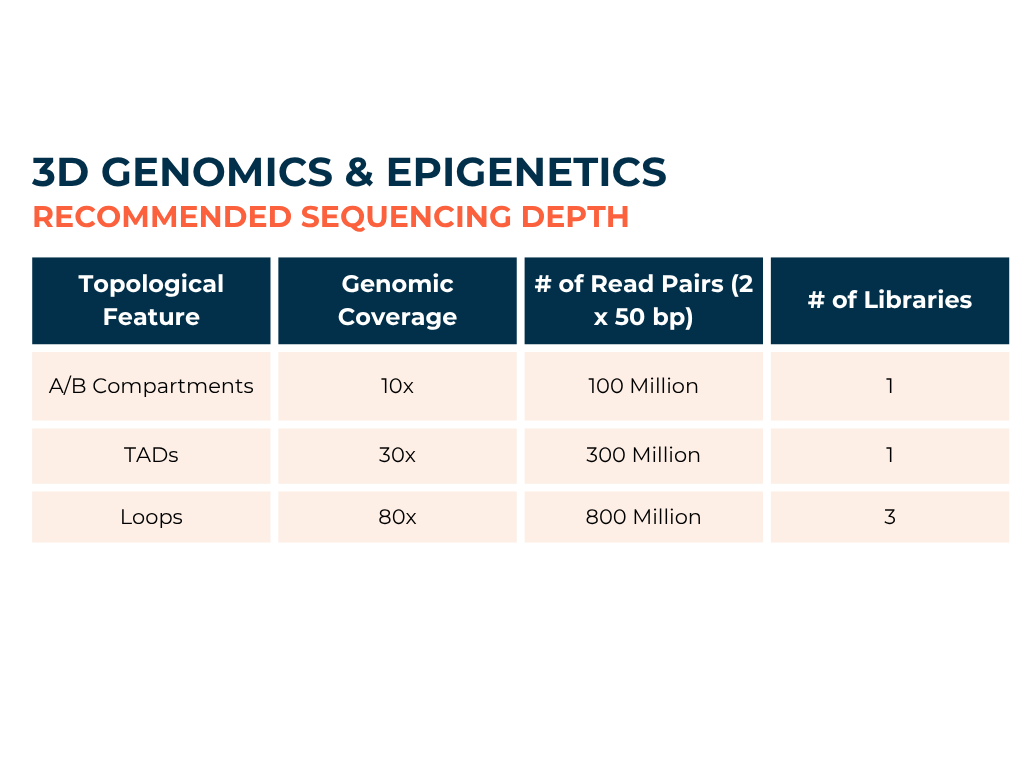 3D GENOMICS & EPIGENETICS
RECOMMENDED SEQUENCING DEPTH

| Topological Feature | Genomic Coverage | # of Read Pairs (2 x 50 bp) | # of Libraries |
|---|---|---|---|
| A/B Compartments | 10x | 100 Million | 1 |
| TADs | 30x | 300 Million | 1 |
| Loops | 80x | 800 Million | 3 |