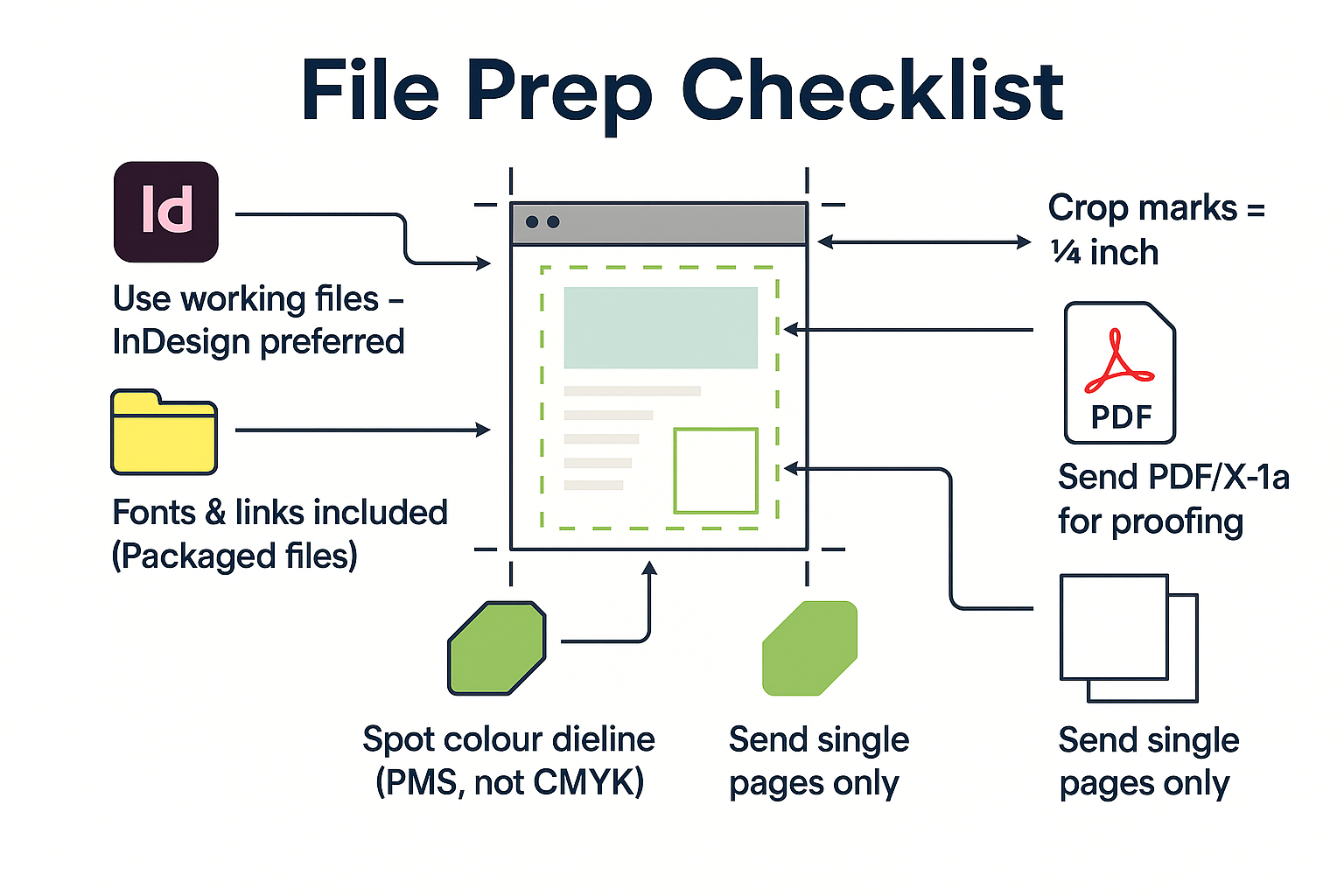 File Prep Checklist

Id

Use working files – InDesign preferred

Fonts & links included (Packaged files)

Crop marks = ¼ inch

PDF

Send PDF/X-1a for proofing

Spot colour dieline (PMS, not CMYK)

Send single pages only

Send single pages only