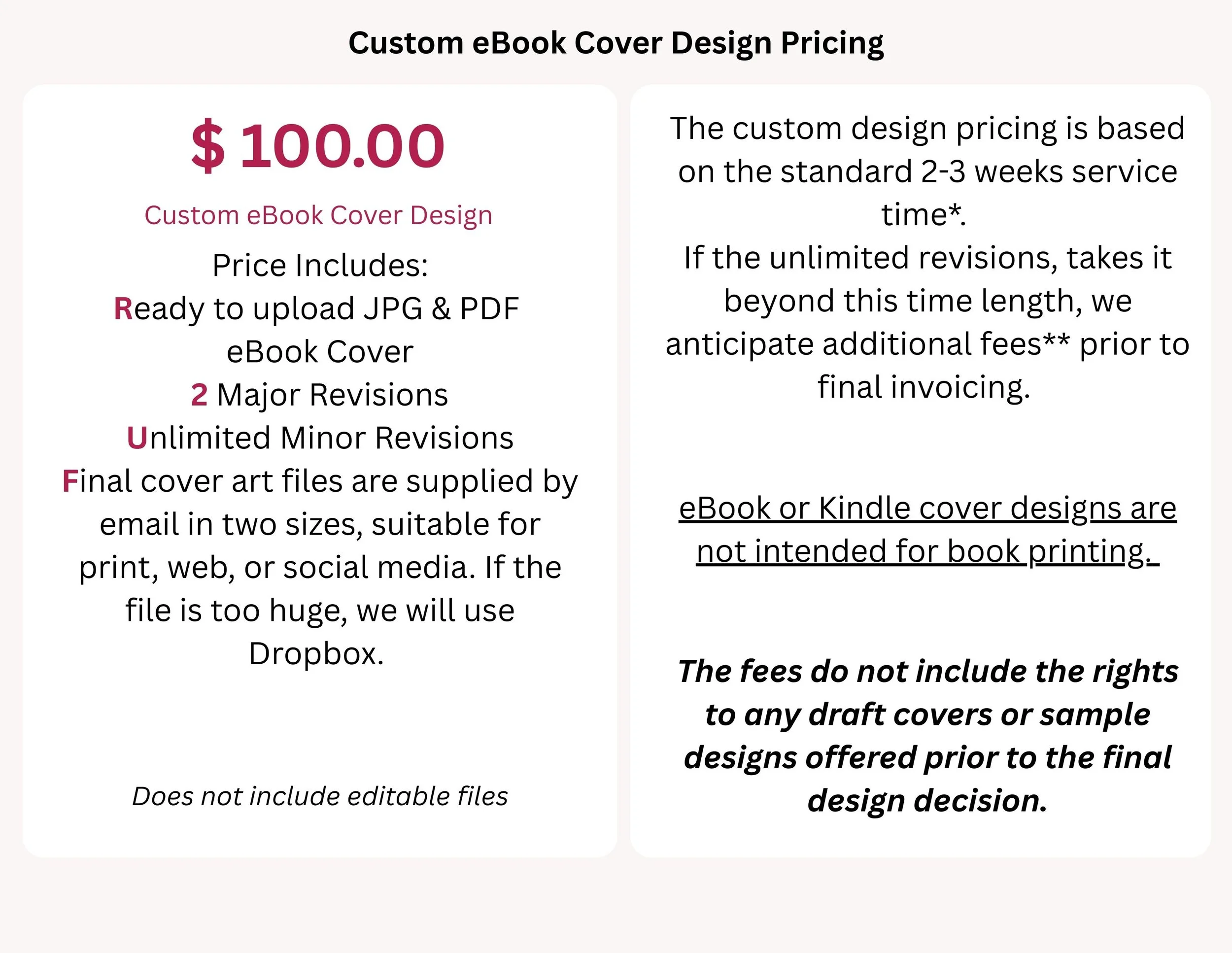 Custom eBook Cover Design Pricing

$ 100.00

Custom eBook Cover Design

Price Includes:
Ready to upload JPG & PDF eBook Cover
2 Major Revisions
Unlimited Minor Revisions
Final cover art files are supplied by email in two sizes, suitable for print, web, or social media. If the file is too huge, we will use Dropbox.

Does not include editable files

The custom design pricing is based on the standard 2-3 weeks service time*.
If the unlimited revisions, takes it beyond this time length, we anticipate additional fees** prior to final invoicing.

eBook or Kindle cover designs are not intended for book printing.

The fees do not include the rights to any draft covers or sample designs offered prior to the final design decision.