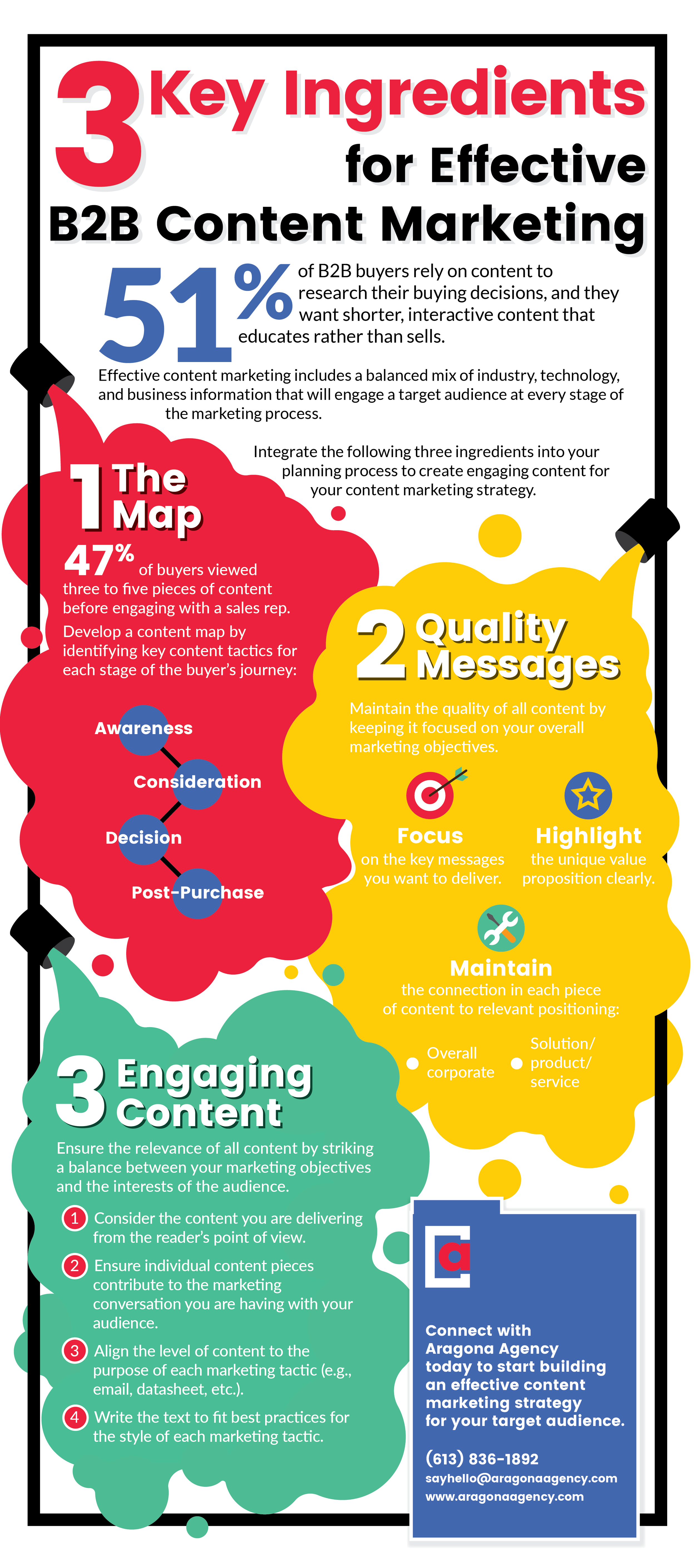 3 Key Ingredients for Effective B2B Content Marketing

51% of B2B buyers rely on content to research their buying decisions, and they want shorter, interactive content that educates rather than sells.

Effective content marketing includes a balanced mix of industry, technology, and business information that will engage a target audience at every stage of the marketing process.

Integrate the following three ingredients into your planning process to create engaging content for your content marketing strategy.

1 The Map

47% of buyers viewed three to five pieces of content before engaging with a sales rep.

Develop a content map by identifying key content tactics for each stage of the buyer's journey:

Awareness

Consideration

Decision

Post-Purchase

2 Quality Messages

Maintain the quality of all content by keeping it focused on your overall marketing objectives.

Focus on the key messages you want to deliver.

Highlight the unique value proposition clearly.

Maintain the connection in each piece of content to relevant positioning:

Overall corporate

Solution/ product/ service

3 Engaging Content

Ensure the relevance of all content by striking a balance between your marketing objectives and the interests of the audience.

1 Consider the content you are delivering from the reader's point of view.

2 Ensure individual content pieces contribute to the marketing conversation you are having with your audience.

3 Align the level of content to the purpose of each marketing tactic (e.g., email, datasheet, etc.).

4 Write the text to fit best practices for the style of each marketing tactic.

a

Connect with Aragona Agency today to start building an effective content marketing strategy for your target audience.

(613) 836-1892
sayhello@aragonaagency.com
www.aragonaagency.com