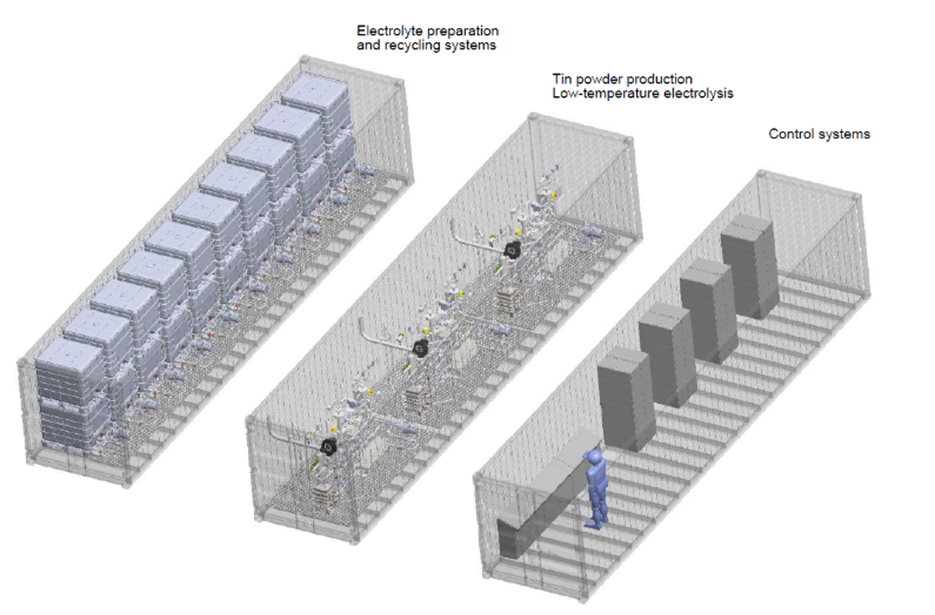 Electrolyte preparation
and recycling systems

Tin powder production
Low-temperature electrolysis

Control systems