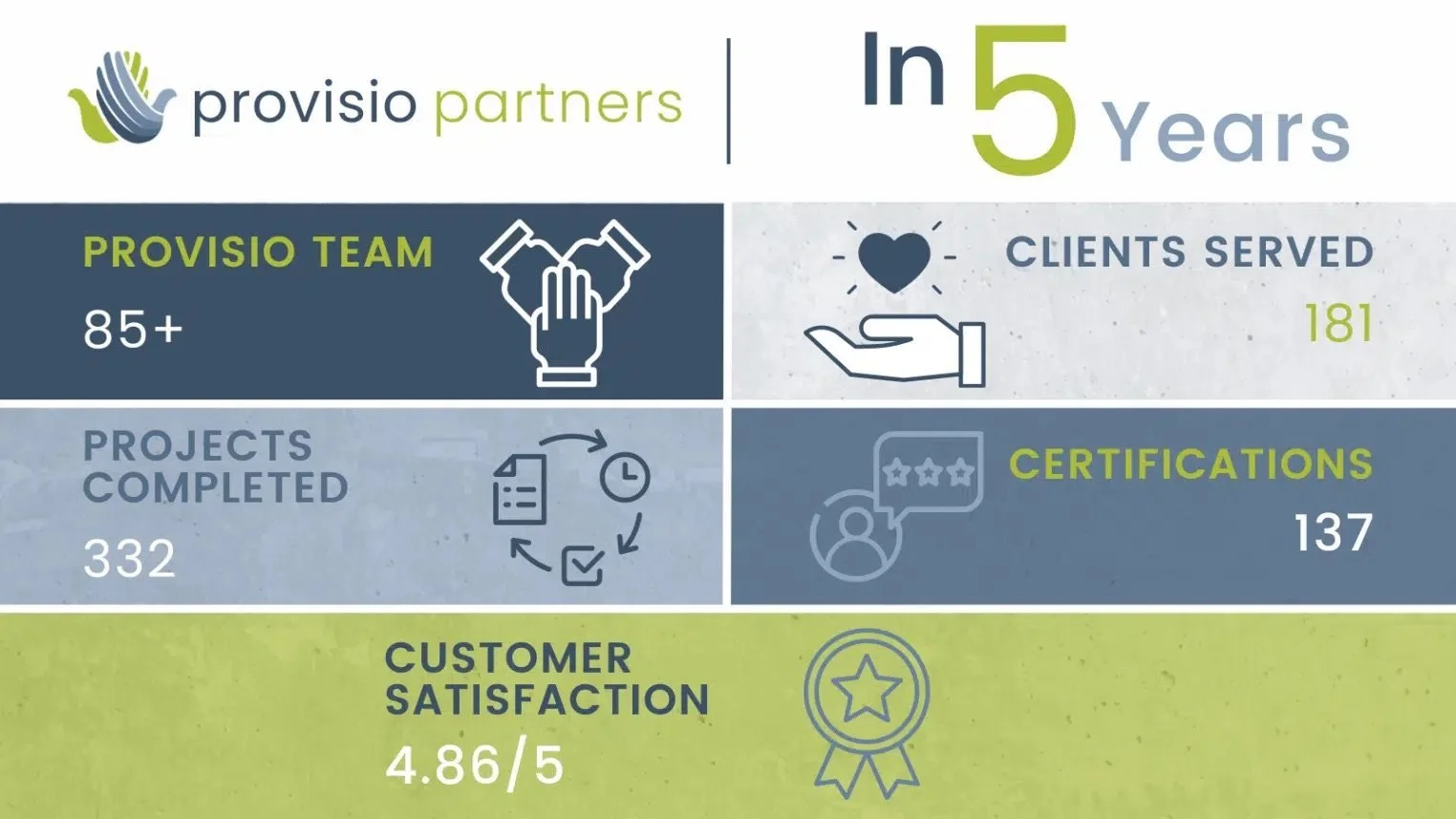 provisio partners

In 5 Years

PROVISIO TEAM
85+

CLIENTS SERVED
181

PROJECTS COMPLETED
332

CERTIFICATIONS
137

CUSTOMER SATISFACTION
4.86/5