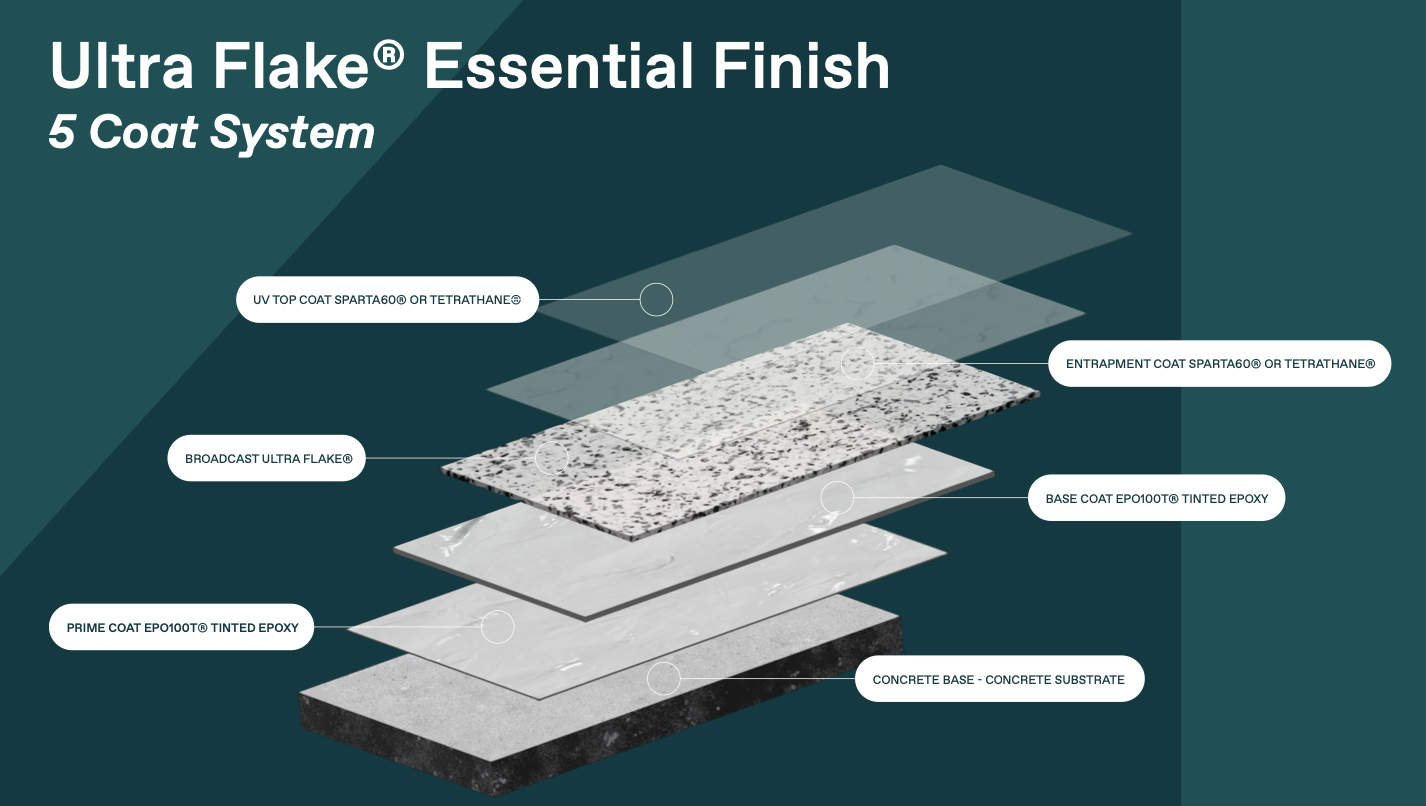 Ultra Flake® Essential Finish
5 Coat System

UV TOP COAT SPARTA60® OR TETRATHANE®

ENTRAPMENT COAT SPARTA60® OR TETRATHANE®

BROADCAST ULTRA FLAKE®

BASE COAT EPO100T® TINTED EPOXY

PRIME COAT EPO100T® TINTED EPOXY

CONCRETE BASE - CONCRETE SUBSTRATE