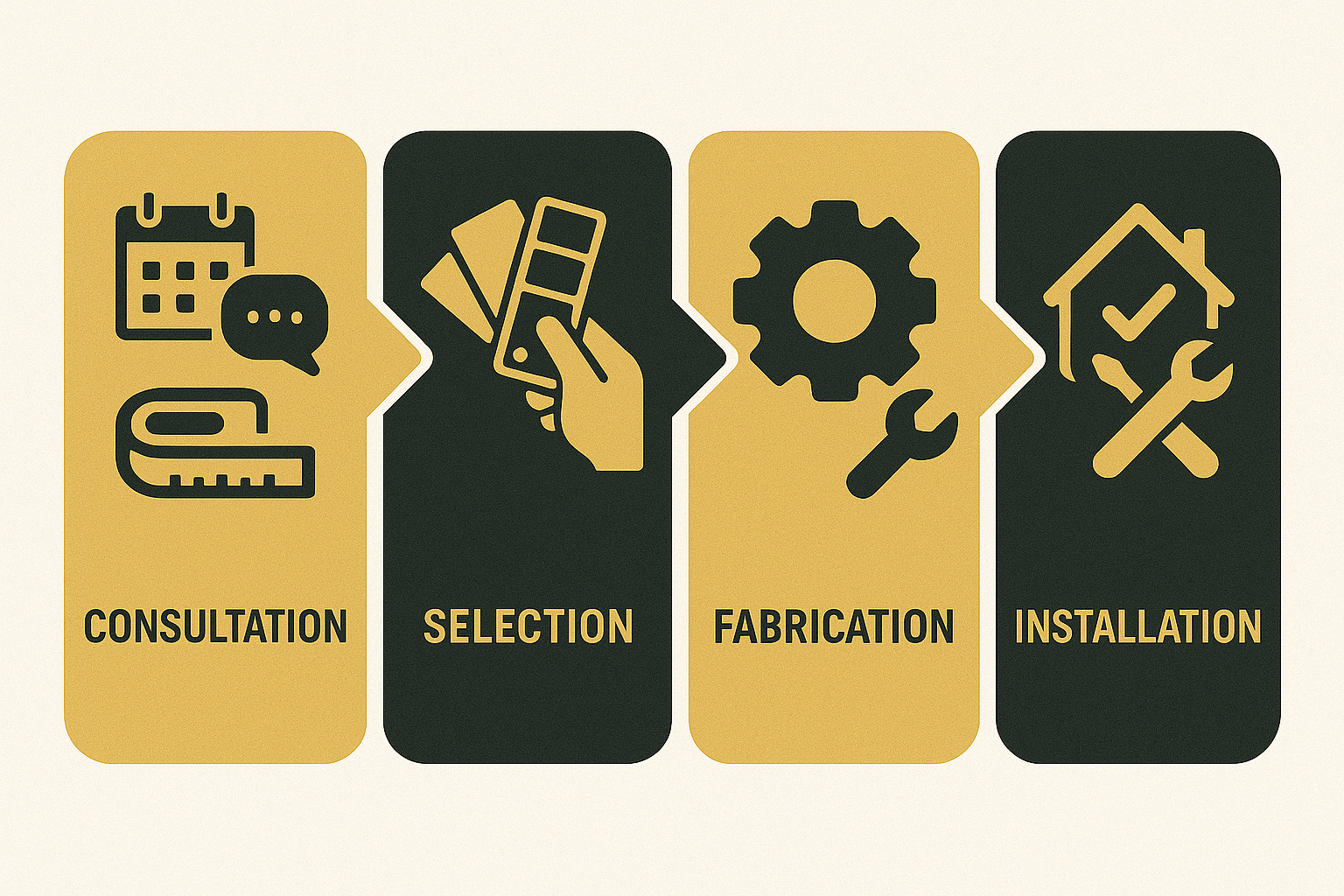 CONSULTATION

SELECTION

FABRICATION

INSTALLATION