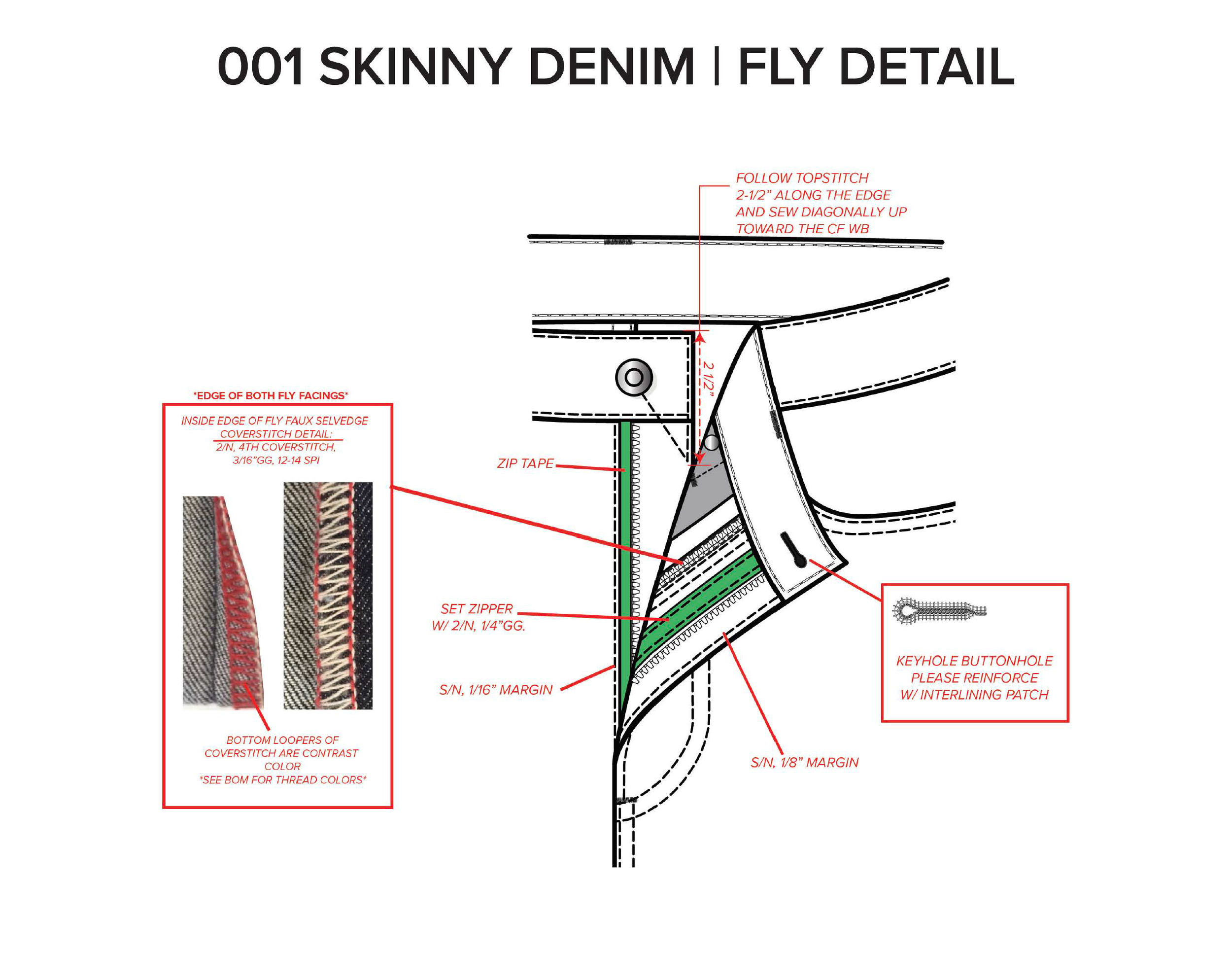 001 SKINNY DENIM | FLY DETAIL

FOLLOW TOPSTITCH 2-1/2" ALONG THE EDGE AND SEW DIAGONALLY UP TOWARD THE CF WB

2 1/2"

*EDGE OF BOTH FLY FACINGS*

INSIDE EDGE OF FLY FAUX SELVEDGE COVERSTITCH DETAIL:
2/N, 4TH COVERSTITCH,
3/16"GG, 12-14 SPI

BOTTOM LOOPERS OF COVERSTITCH ARE CONTRAST COLOR
*SEE BOM FOR THREAD COLORS*

ZIP TAPE

SET ZIPPER W/ 2/N, 1/4"GG.

S/N, 1/16" MARGIN

S/N, 1/8" MARGIN

KEYHOLE BUTTONHOLE PLEASE REINFORCE W/ INTERLINING PATCH