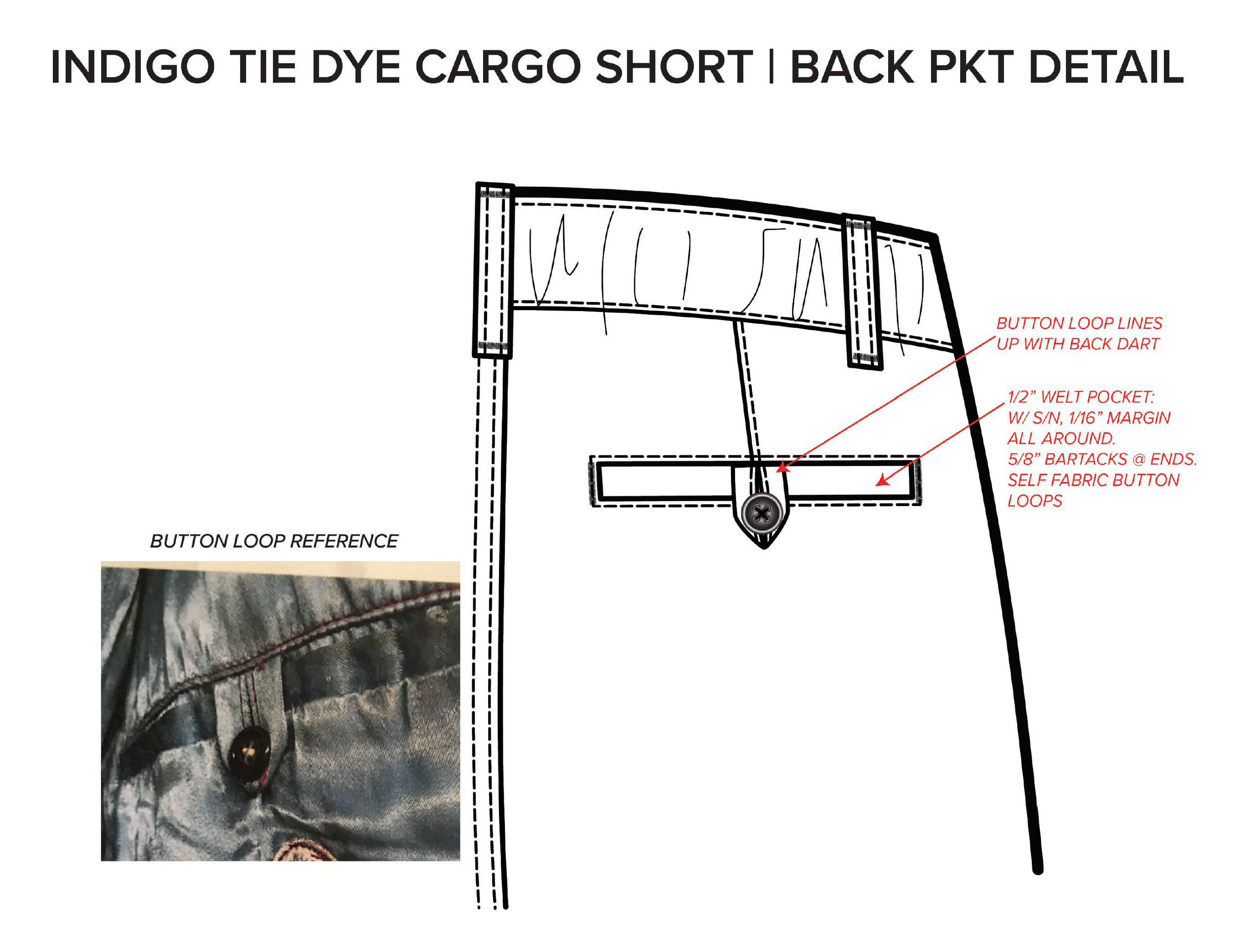 INDIGO TIE DYE CARGO SHORT | BACK PKT DETAIL

BUTTON LOOP LINES UP WITH BACK DART

1/2” WELT POCKET: W/ S/N, 1/16” MARGIN ALL AROUND. 5/8” BARTACKS @ ENDS. SELF FABRIC BUTTON LOOPS

BUTTON LOOP REFERENCE