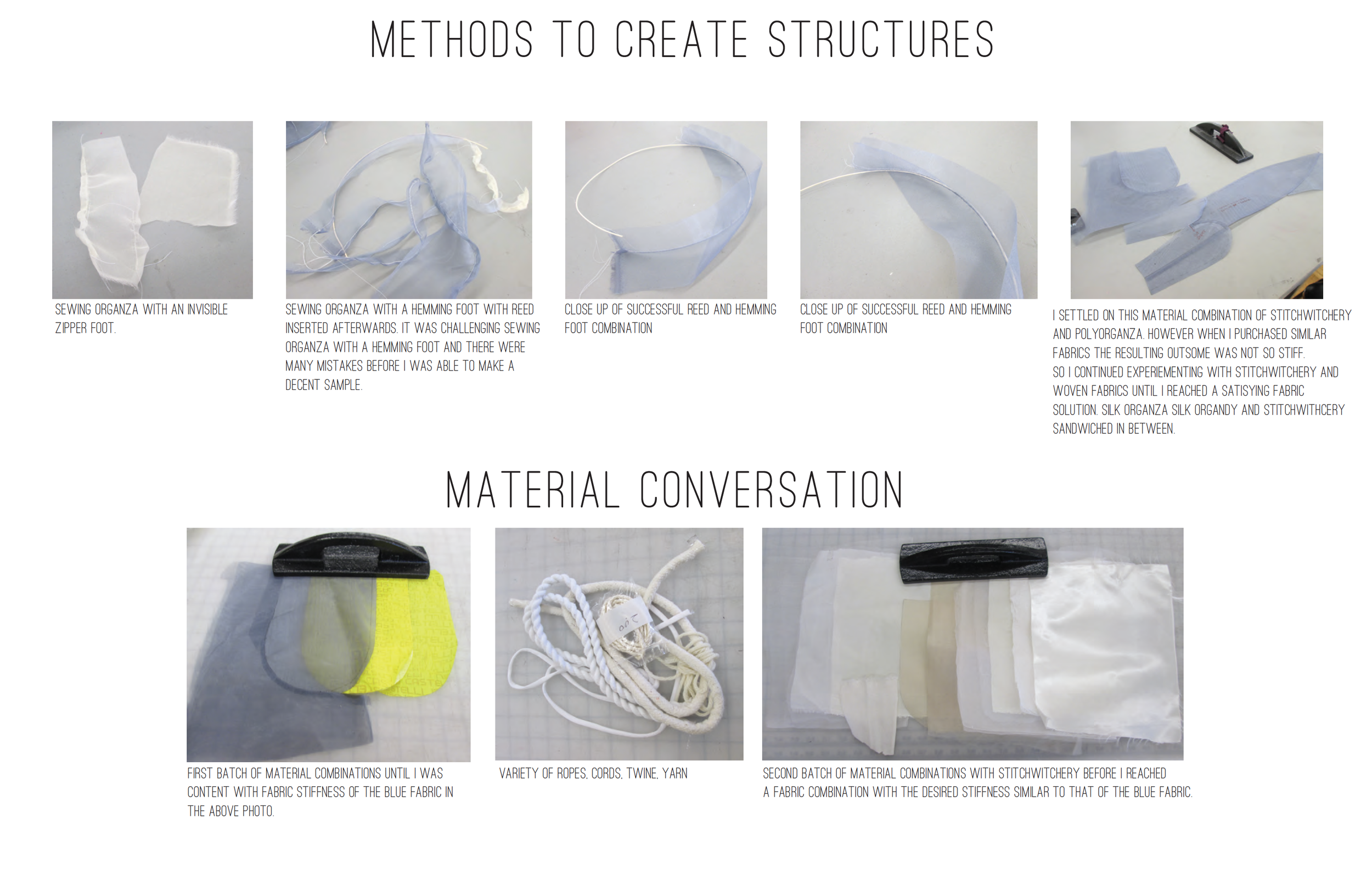 METHODS TO CREATE STRUCTURES

SEWING ORGANZA WITH AN INVISIBLE ZIPPER FOOT.

SEWING ORGANZA WITH A HEMMING FOOT WITH REED INSERTED AFTERWARDS. IT WAS CHALLENGING SEWING ORGANZA WITH A HEMMING FOOT AND THERE WERE MANY MISTAKES BEFORE I WAS ABLE TO MAKE A DECENT SAMPLE.

CLOSE UP OF SUCCESSFUL REED AND HEMMING FOOT COMBINATION

CLOSE UP OF SUCCESSFUL REED AND HEMMING FOOT COMBINATION

I SETTLED ON THIS MATERIAL COMBINATION OF STITCHWITCHERY AND POLYORGANZA. HOWEVER WHEN I PURCHASED SIMILAR FABRICS THE RESULTING OUTSOME WAS NOT SO STIFF.
SO I CONTINUED EXPERIEMENTING WITH STITCHWITCHERY AND WOVEN FABRICS UNTIL I REACHED A SATISYING FABRIC SOLUTION. SILK ORGANZA SILK ORGANDY AND STITCHWITHCERY SANDWICHED IN BETWEEN.

MATERIAL CONVERSATION

FIRST BATCH OF MATERIAL COMBINATIONS UNTIL I WAS CONTENT WITH FABRIC STIFFNESS OF THE BLUE FABRIC IN THE ABOVE PHOTO.

VARIETY OF ROPES, CORDS, TWINE, YARN

SECOND BATCH OF MATERIAL COMBINATIONS WITH STITCHWITCHERY BEFORE I REACHED A FABRIC COMBINATION WITH THE DESIRED STIFFNESS SIMILAR TO THAT OF THE BLUE FABRIC.