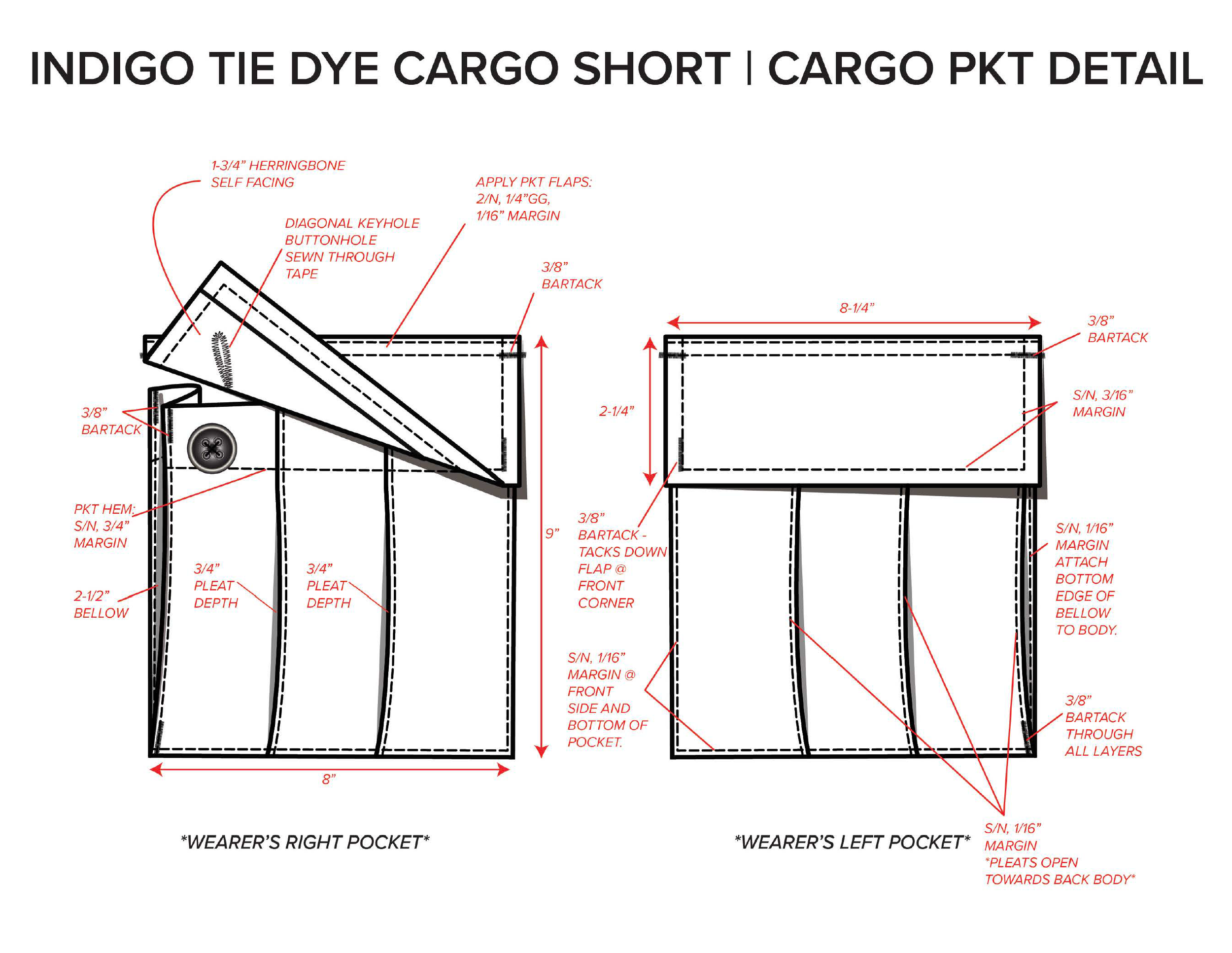 INDIGO TIE DYE CARGO SHORT | CARGO PKT DETAIL

1-3/4" HERRINGBONE SELF FACING

DIAGONAL KEYHOLE BUTTONHOLE SEWN THROUGH TAPE

APPLY PKT FLAPS: 2/N, 1/4"GG, 1/16" MARGIN

3/8" BARTACK

3/8" BARTACK

PKT HEM: S/N, 3/4" MARGIN

2-1/2" BELLOW

3/4" PLEAT DEPTH

3/4" PLEAT DEPTH

9"

8"

*WEARER'S RIGHT POCKET*

8-1/4"

3/8" BARTACK

2-1/4"

S/N, 3/16" MARGIN

3/8" BARTACK - TACKS DOWN FLAP @ FRONT CORNER

S/N, 1/16" MARGIN ATTACH BOTTOM EDGE OF BELLOW TO BODY.

S/N, 1/16" MARGIN @ FRONT SIDE AND BOTTOM OF POCKET.

3/8" BARTACK THROUGH ALL LAYERS

*WEARER'S LEFT POCKET*

S/N, 1/16" MARGIN *PLEATS OPEN TOWARDS BACK BODY*